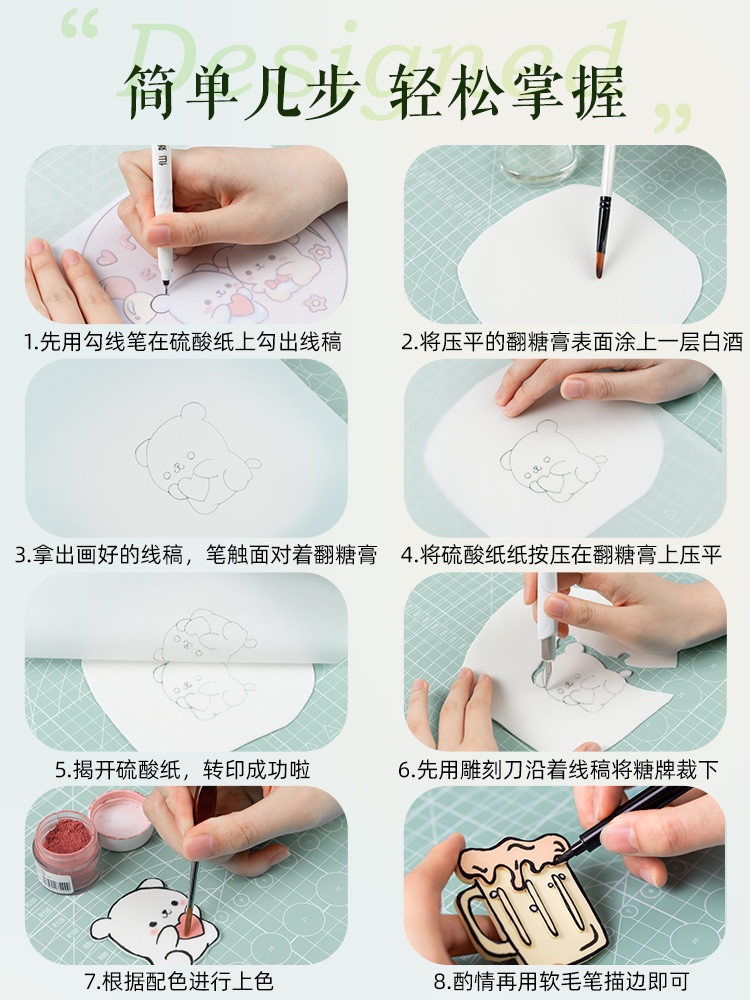 “Designed”

简单几步 轻松掌握

1.先用勾线笔在硫酸纸上勾出线稿

2.将压平的翻糖膏表面涂上一层白酒

3.拿出画好的线稿，笔触面对着翻糖膏

4.将硫酸纸纸按压在翻糖膏上压平

5.揭开硫酸纸，转印成功啦

6.先用雕刻刀沿着线稿将糖牌裁下

7.根据配色进行上色

8.酌情再用软毛笔描边即可