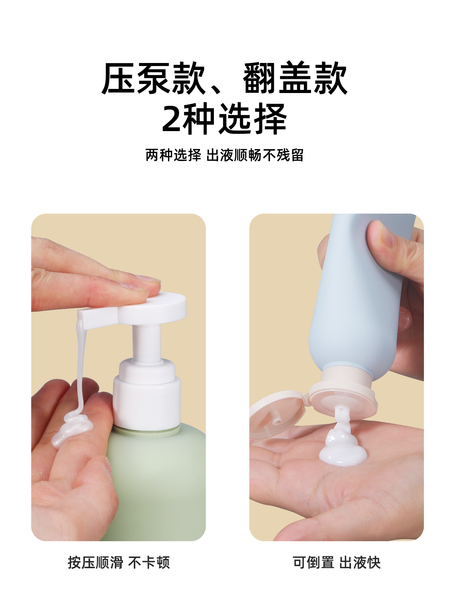 压泵款、翻盖款
2种选择

两种选择 出液顺畅不残留

按压顺滑 不卡顿

可倒置 出液快