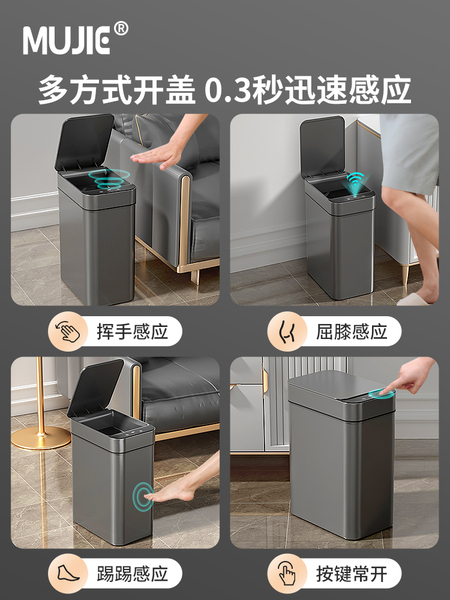 MUJIE®

多方式开盖 0.3秒迅速感应

挥手感应

屈膝感应

踢踢感应

按键常开