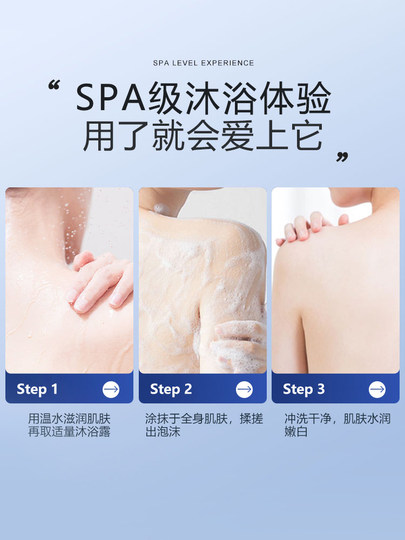 SPA LEVEL EXPERIENCE

“ SPA级沐浴体验
用了就会爱上它 ”

Step 1

用温水滋润肌肤
再取适量沐浴露

Step 2

涂抹于全身肌肤，揉搓出泡沫

Step 3

冲洗干净，肌肤水润嫩白