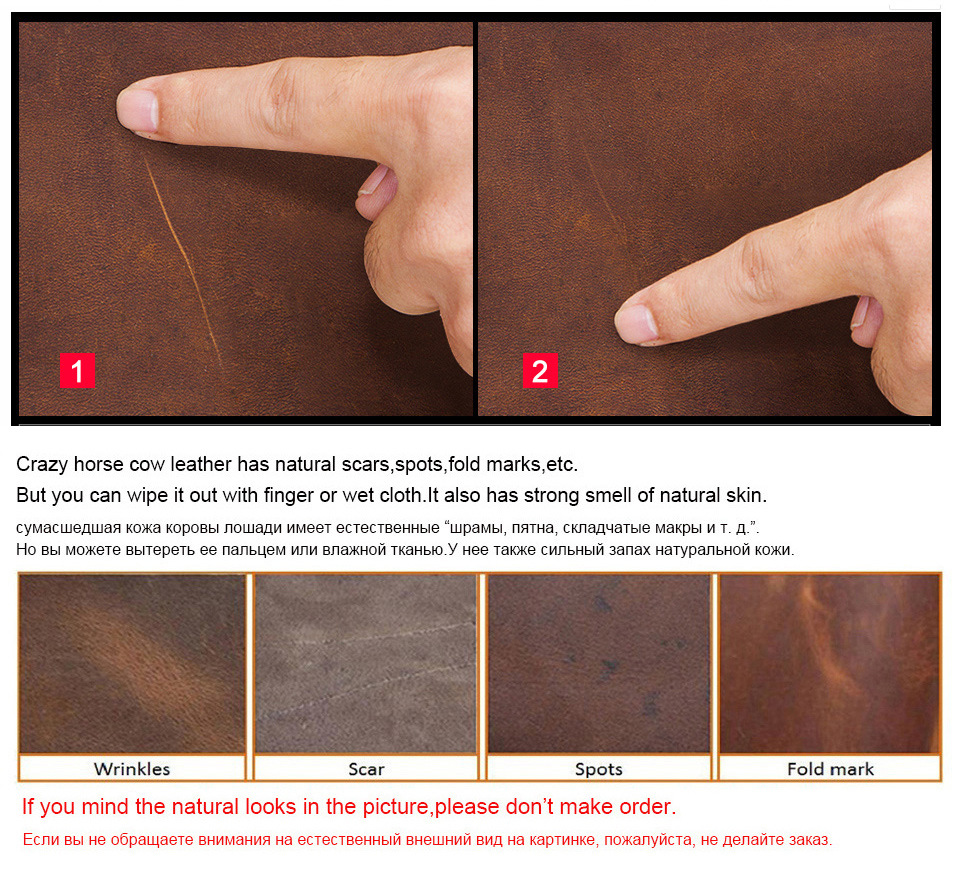 1

2

Crazy horse cow leather has natural scars,spots,fold marks,etc.
But you can wipe it out with finger or wet cloth.It also has strong smell of natural skin.
сумасшедшая кожа коровы лошади имеет естественные “шрамы, пятна, складчатые макры и т. д.”.
Но вы можете вытереть ее пальцем или влажной тканью.У нее также сильный запах натуральной кожи.

Wrinkles

Scar

Spots

Fold mark

If you mind the natural looks in the picture,please don’t make order.
Если вы не обращаете внимания на естественный внешний вид на картинке, пожалуйста, не делайте заказ.