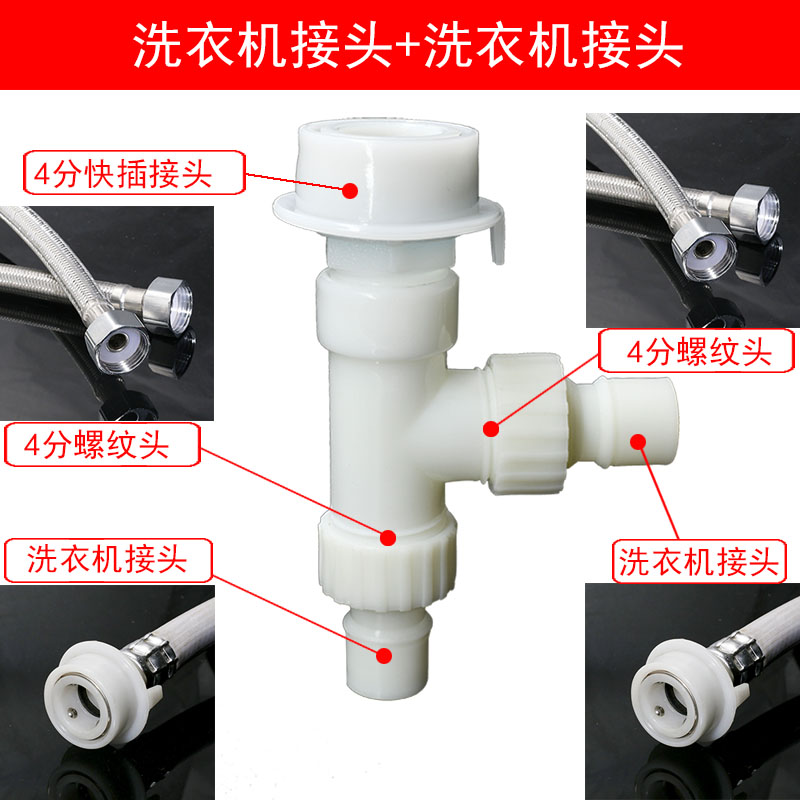 洗衣机接头+洗衣机接头

4分快插接头

4分螺纹头

4分螺纹头

洗衣机接头

洗衣机接头