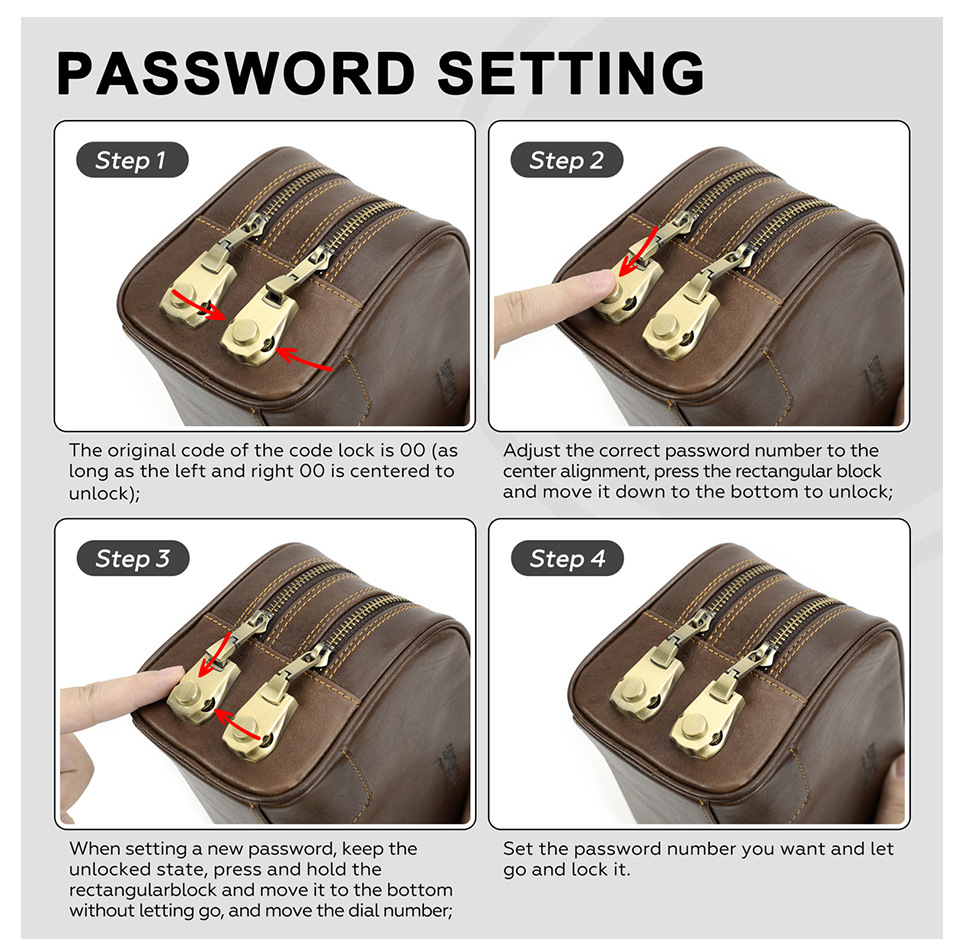 PASSWORD SETTING

Step 1

The original code of the code lock is 00 (as long as the left and right 00 is centered to unlock);

Step 2

Adjust the correct password number to the center alignment, press the rectangular block and move it down to the bottom to unlock;

Step 3

When setting a new password, keep the unlocked state, press and hold the rectangularblock and move it to the bottom without letting go, and move the dial number;

Step 4

Set the password number you want and let go and lock it.