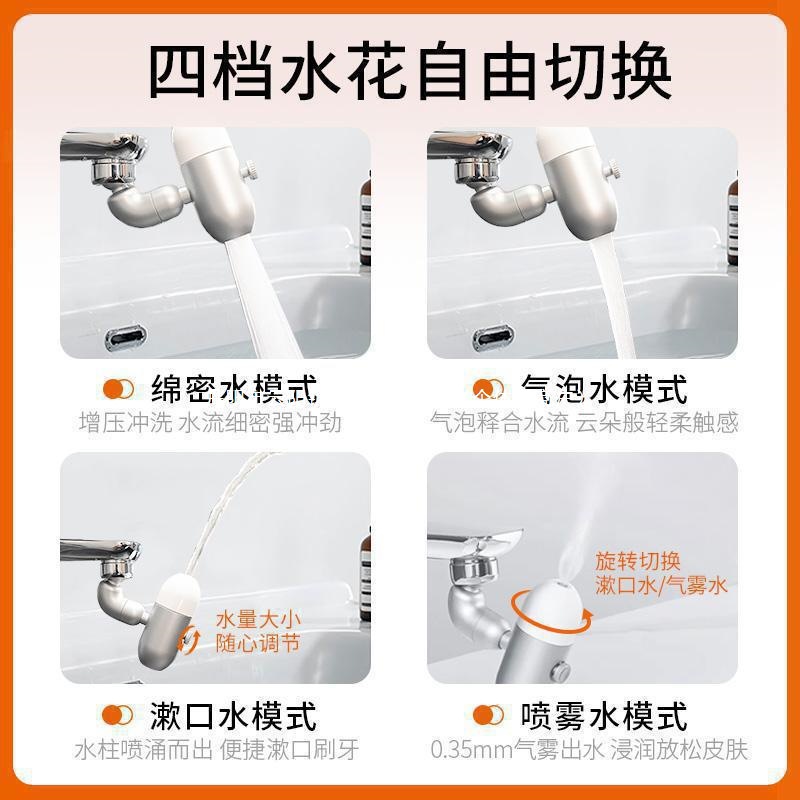 四档水花自由切换

绵密水模式
增压冲洗 水流细密强冲劲

气泡水模式
气泡释合水流 云朵般轻柔触感

水量大小
随心调节

漱口水模式
水柱喷涌而出 便捷漱口刷牙

旋转切换
漱口水/气雾水

喷雾水模式
0.35mm气雾出水 浸润放松皮肤