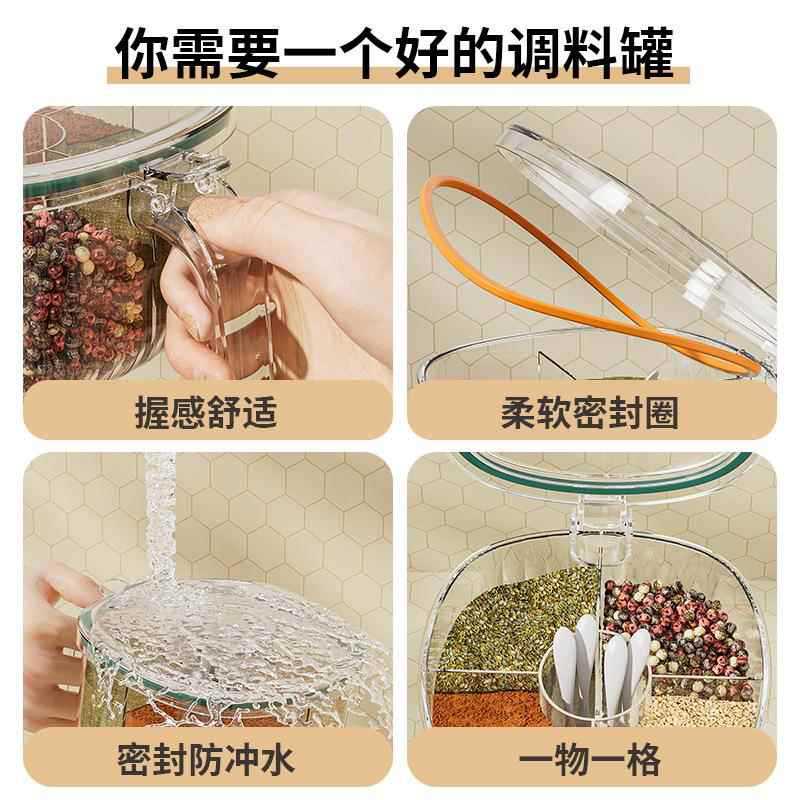 你需要一个好的调料罐

握感舒适

柔软密封圈

密封防冲水

一物一格