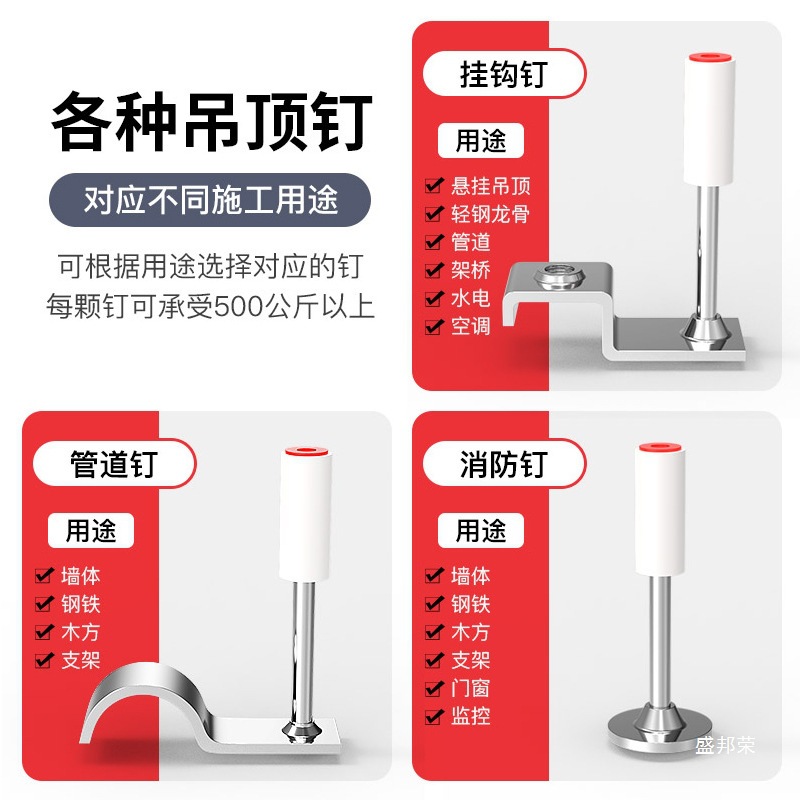 各种吊顶钉

对应不同施工用途

可根据用途选择对应的钉
每颗钉可承受500公斤以上

挂钩钉

用途

悬挂吊顶
轻钢龙骨
管道
架桥
水电
空调

管道钉

用途

墙体
钢铁
木方
支架

消防钉

用途

墙体
钢铁
木方
支架
门窗
监控

盛邦荣