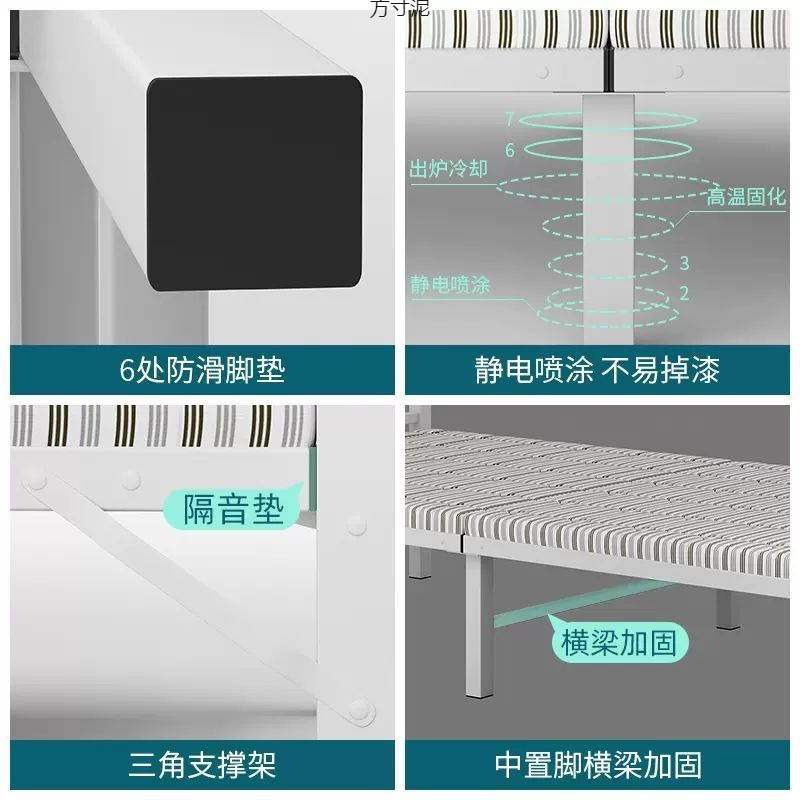 方寸泥

6处防滑脚垫

7
6
出炉冷却
高温固化
3
静电喷涂
2

静电喷涂 不易掉漆

隔音垫

三角支撑架

横梁加固

中置脚横梁加固