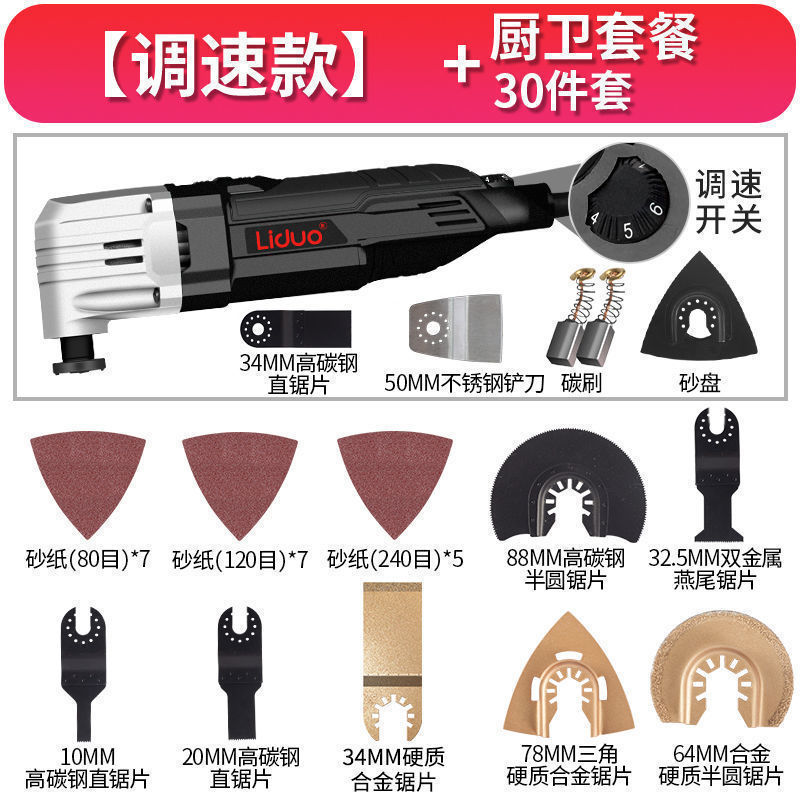 【调速款】 + 厨卫套餐 30件套

Liduo

4 5 6

调速开关

34MM高碳钢直锯片

50MM不锈钢铲刀

碳刷

砂盘

砂纸(80目)*7

砂纸(120目)*7

砂纸(240目)*5

88MM高碳钢半圆锯片

32.5MM双金属燕尾锯片

10MM高碳钢直锯片

20MM高碳钢直锯片

34MM硬质合金锯片

78MM三角硬质合金锯片

64MM合金硬质半圆锯片