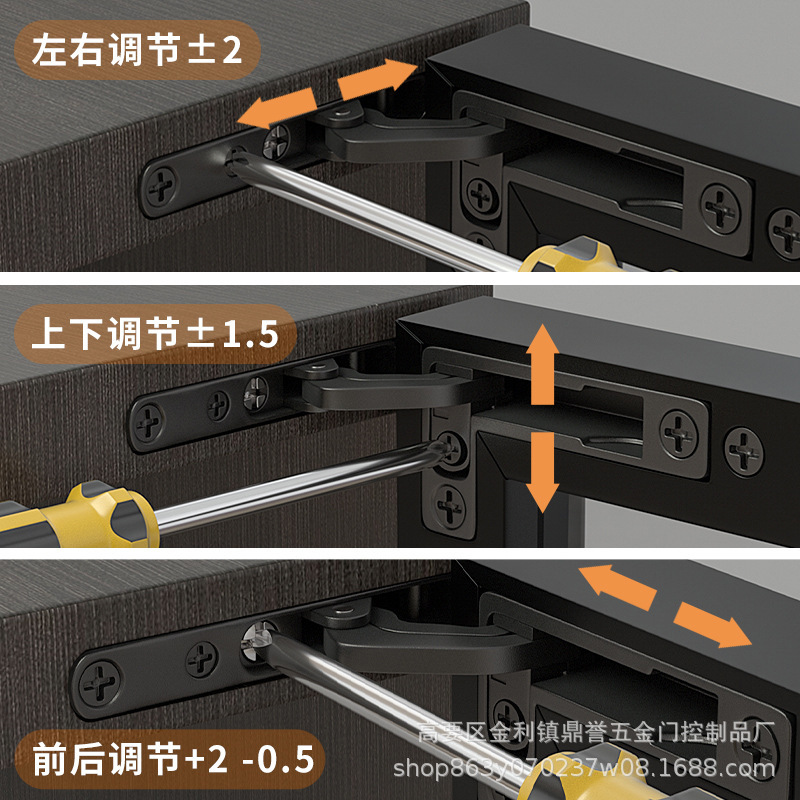 左右调节±2

上下调节±1.5

前后调节+2 -0.5

高要区金利镇鼎誉五金门控制品厂
shop863y070237w08.1688.com