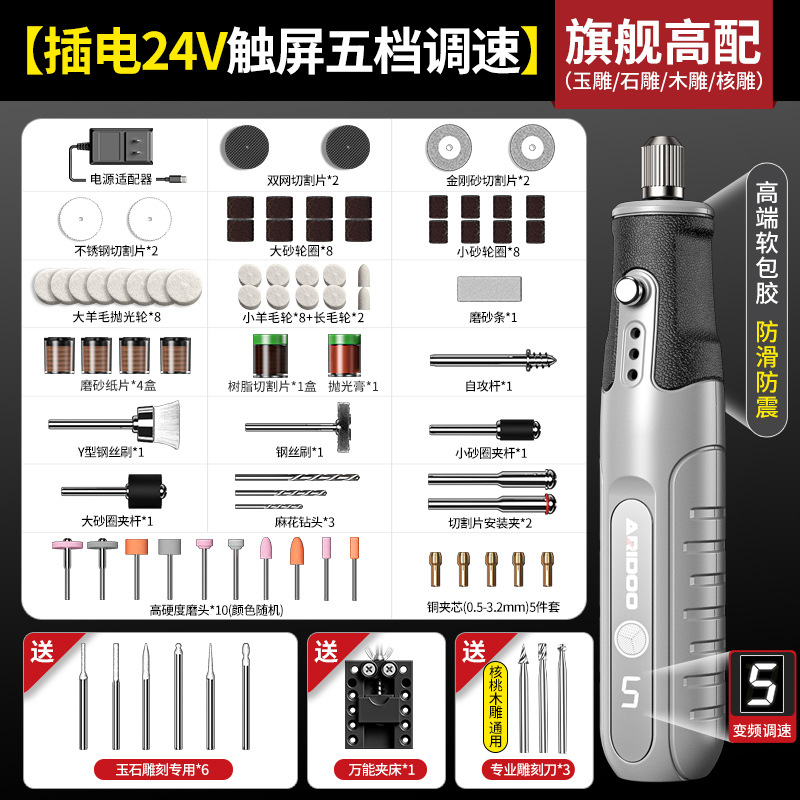 【插电24V触屏五档调速】

旗舰高配
(玉雕/石雕/木雕/核雕)

电源适配器
双网切割片*2
金刚砂切割片*2
不锈钢切割片*2
大砂轮圈*8
小砂轮圈*8
大羊毛抛光轮*8
小羊毛轮*8+长毛轮*2
磨砂条*1
磨砂纸片*4盒
树脂切割片*1盒
抛光膏*1
自攻杆*1
Y型钢丝刷*1
钢丝刷*1
小砂圈夹杆*1
大砂圈夹杆*1
麻花钻头*3
切割片安装夹*2
高硬度磨头*10(颜色随机)
铜夹芯(0.5-3.2mm)5件套

高端软包胶

防滑防震

ARIDOO

5

5

变频调速

送
玉石雕刻专用*6

送
万能夹床*1

送
核桃木雕通用
专业雕刻刀*3