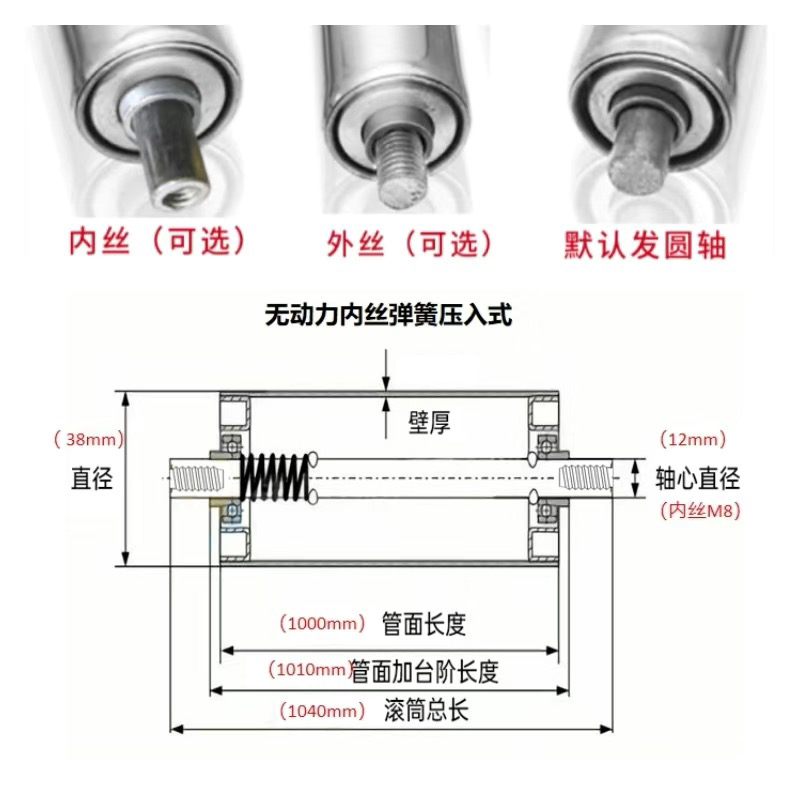 内丝（可选）

外丝（可选）

默认发圆轴

无动力内丝弹簧压入式

壁厚

（38mm）
直径

（12mm）
轴心直径
（内丝M8）

（1000mm）管面长度

（1010mm）管面加台阶长度

（1040mm）滚筒总长