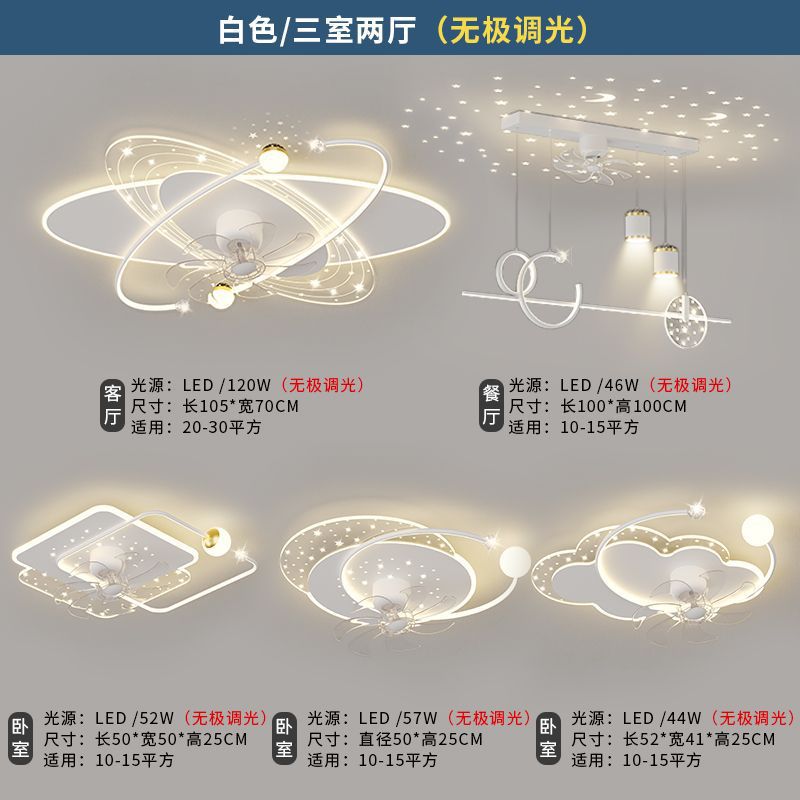 白色/三室两厅（无极调光）

客厅
光源：LED /120W（无极调光）
尺寸：长105*宽70CM
适用：20-30平方

餐厅
光源：LED /46W（无极调光）
尺寸：长100*高100CM
适用：10-15平方

卧室
光源：LED /52W（无极调光）
尺寸：长50*宽50*高25CM
适用：10-15平方

卧室
光源：LED /57W（无极调光）
尺寸：直径50*高25CM
适用：10-15平方

卧室
光源：LED /44W（无极调光）
尺寸：长52*宽41*高25CM
适用：10-15平方