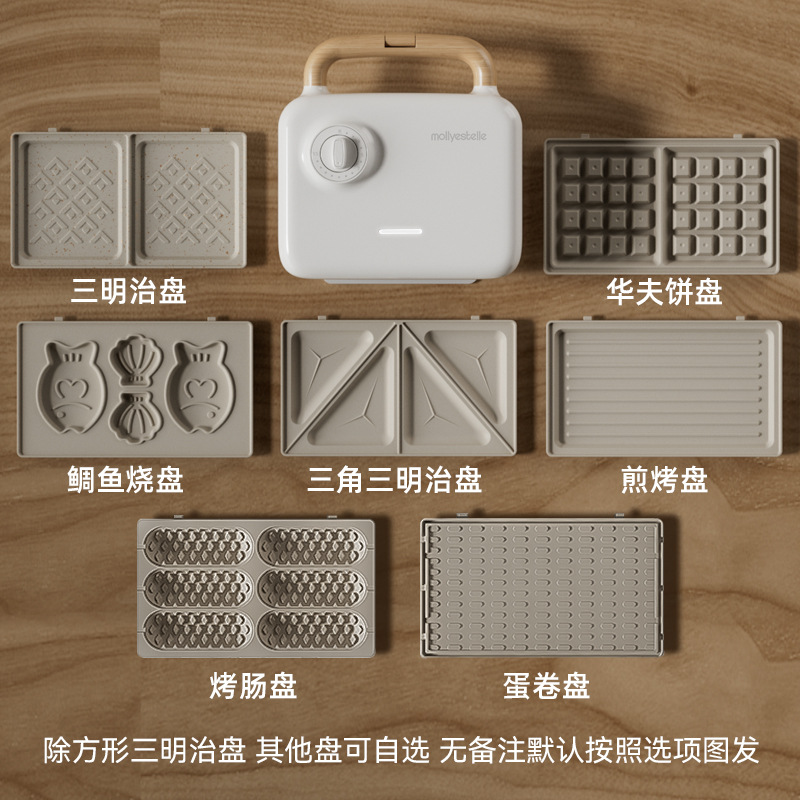 mollyestelle

三明治盘

华夫饼盘

鲷鱼烧盘

三角三明治盘

煎烤盘

烤肠盘

蛋卷盘

除方形三明治盘 其他盘可自选 无备注默认按照选项图发