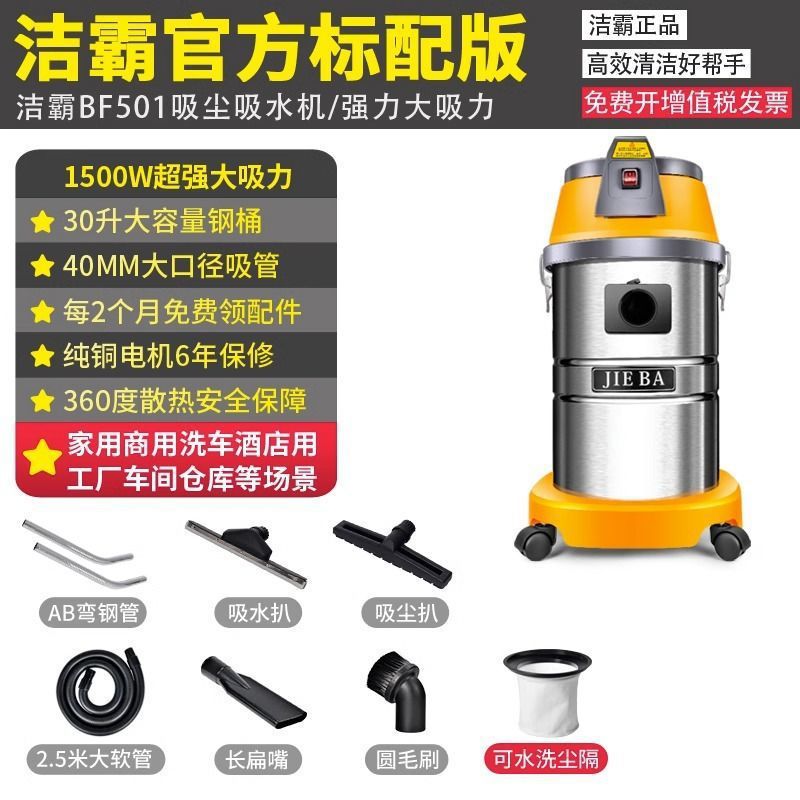 洁霸官方标配版
洁霸BF501吸尘吸水机/强力大吸力

洁霸正品
高效清洁好帮手
免费开增值税发票

1500W超强大吸力
30升大容量钢桶
40MM大口径吸管
每2个月免费领配件
纯铜电机6年保修
360度散热安全保障
家用商用洗车酒店用
工厂车间仓库等场景

JIE BA

AB弯钢管
吸水扒
吸尘扒
2.5米大软管
长扁嘴
圆毛刷
可水洗尘隔