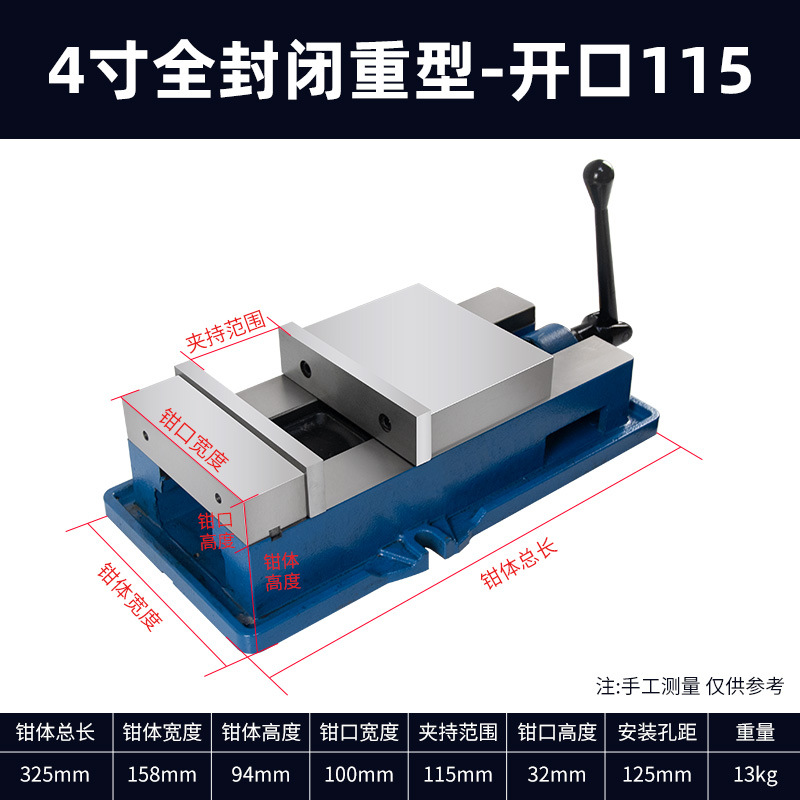 4寸全封闭重型-开口115

夹持范围

钳口宽度

钳口高度

钳体高度

钳体宽度

钳体总长

注:手工测量 仅供参考

| 钳体总长 | 钳体宽度 | 钳体高度 | 钳口宽度 | 夹持范围 | 钳口高度 | 安装孔距 | 重量 |
|---|---|---|---|---|---|---|---|
| 325mm | 158mm | 94mm | 100mm | 115mm | 32mm | 125mm | 13kg |