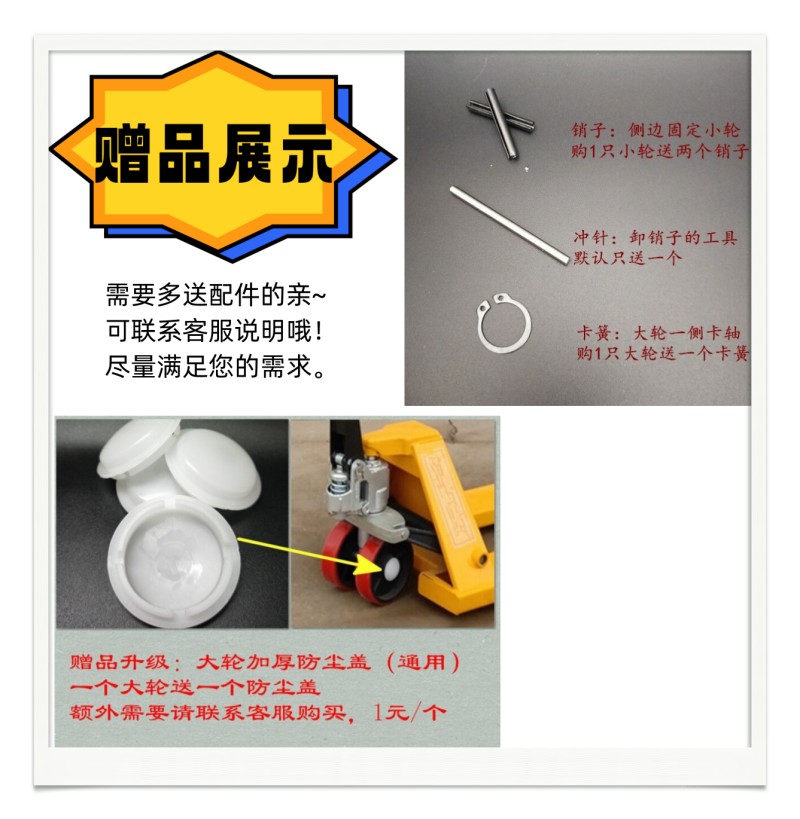 赠品展示

需要多送配件的亲~
可联系客服说明哦！
尽量满足您的需求。

销子：侧边固定小轮
购1只小轮送两个销子

冲针：卸销子的工具
默认只送一个

卡簧：大轮一侧卡轴
购1只大轮送一个卡簧

赠品升级：大轮加厚防尘盖（通用）
一个大轮送一个防尘盖
额外需要请联系客服购买，1元/个