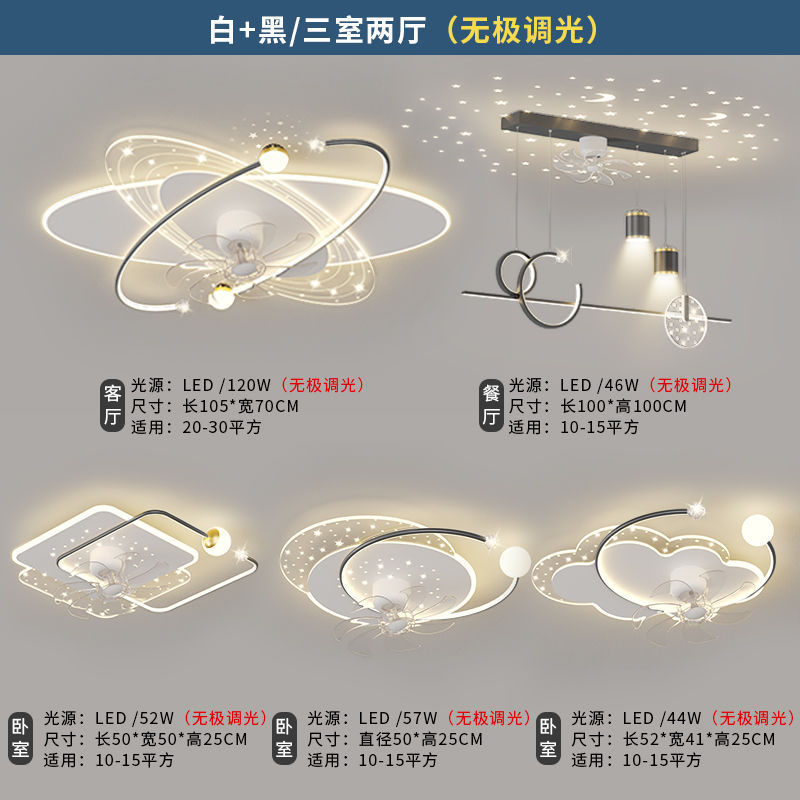 白+黑/三室两厅（无极调光）

客厅
光源：LED /120W（无极调光）
尺寸：长105*宽70CM
适用：20-30平方

餐厅
光源：LED /46W（无极调光）
尺寸：长100*高100CM
适用：10-15平方

卧室
光源：LED /52W（无极调光）
尺寸：长50*宽50*高25CM
适用：10-15平方

卧室
光源：LED /57W（无极调光）
尺寸：直径50*高25CM
适用：10-15平方

卧室
光源：LED /44W（无极调光）
尺寸：长52*宽41*高25CM
适用：10-15平方