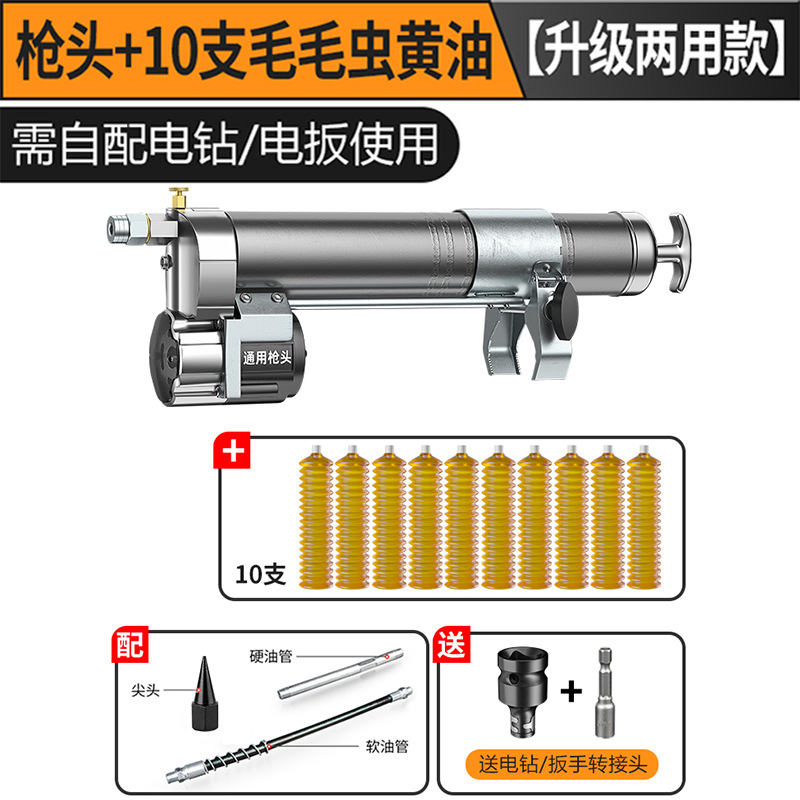 枪头+10支毛毛虫黄油 【升级两用款】

需自配电钻/电扳使用

通用枪头

+

10支

配

硬油管

尖头

软油管

送

+

送电钻/扳手转接头