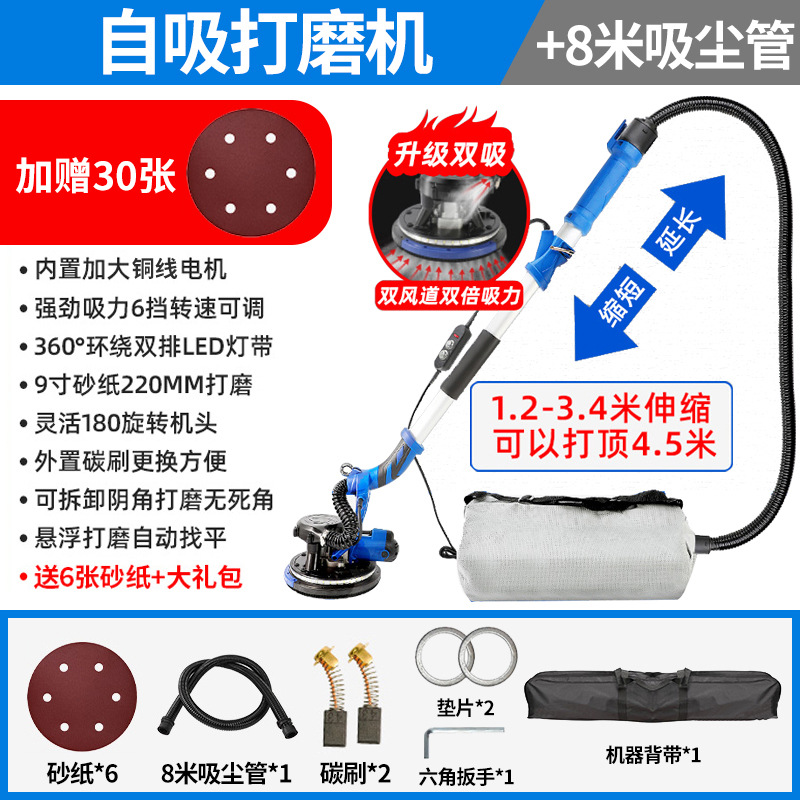 自吸打磨机

+8米吸尘管

加赠30张

升级双吸

双风道双倍吸力

延长

缩短

• 内置加大铜线电机
• 强劲吸力6挡转速可调
• 360°环绕双排LED灯带
• 9寸砂纸220MM打磨
• 灵活180旋转机头
• 外置碳刷更换方便
• 可拆卸阴角打磨无死角
• 悬浮打磨自动找平
• 送6张砂纸+大礼包

1.2-3.4米伸缩
可以打顶4.5米

砂纸*6

8米吸尘管*1

碳刷*2

垫片*2

六角扳手*1

机器背带*1