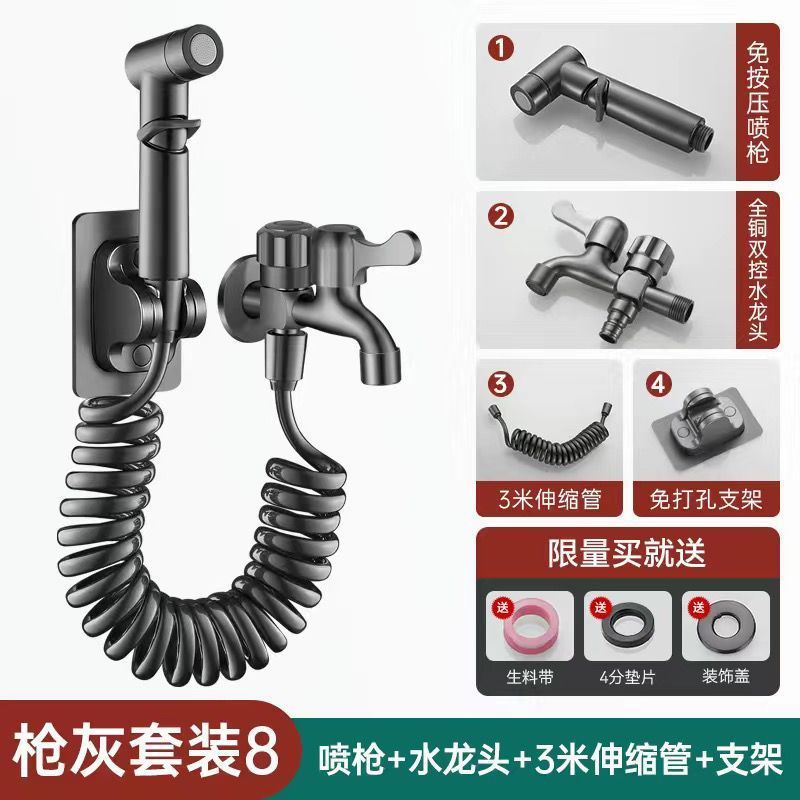 1
免按压喷枪

2
全铜双控水龙头

3
3米伸缩管

4
免打孔支架

限量买就送

送
生料带

送
4分垫片

送
装饰盖

枪灰套装8
喷枪+水龙头+3米伸缩管+支架