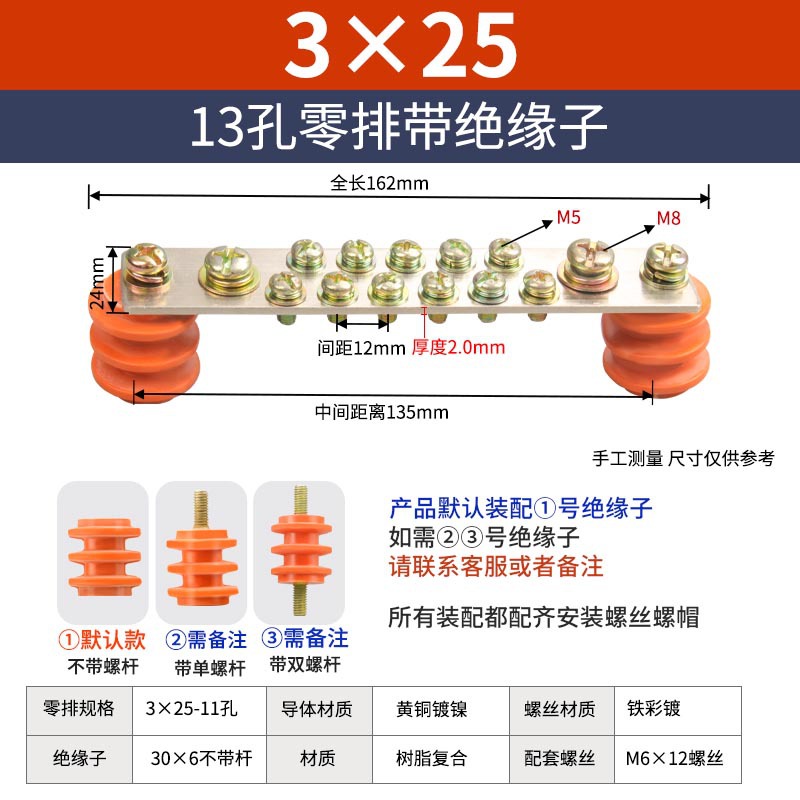 3×25

13孔零排带绝缘子

全长162mm

M5

M8

24mm

间距12mm

厚度2.0mm

中间距离135mm

手工测量 尺寸仅供参考

①默认款
不带螺杆

②需备注
带单螺杆

③需备注
带双螺杆

产品默认装配①号绝缘子
如需②③号绝缘子
请联系客服或者备注

所有装配都配齐安装螺丝螺帽

| 零排规格 | 3×25-11孔 | 导体材质 | 黄铜镀镍 | 螺丝材质 | 铁彩镀 |
|---|---|---|---|---|---|
| 绝缘子 | 30×6不带杆 | 材质 | 树脂复合 | 配套螺丝 | M6×12螺丝 |