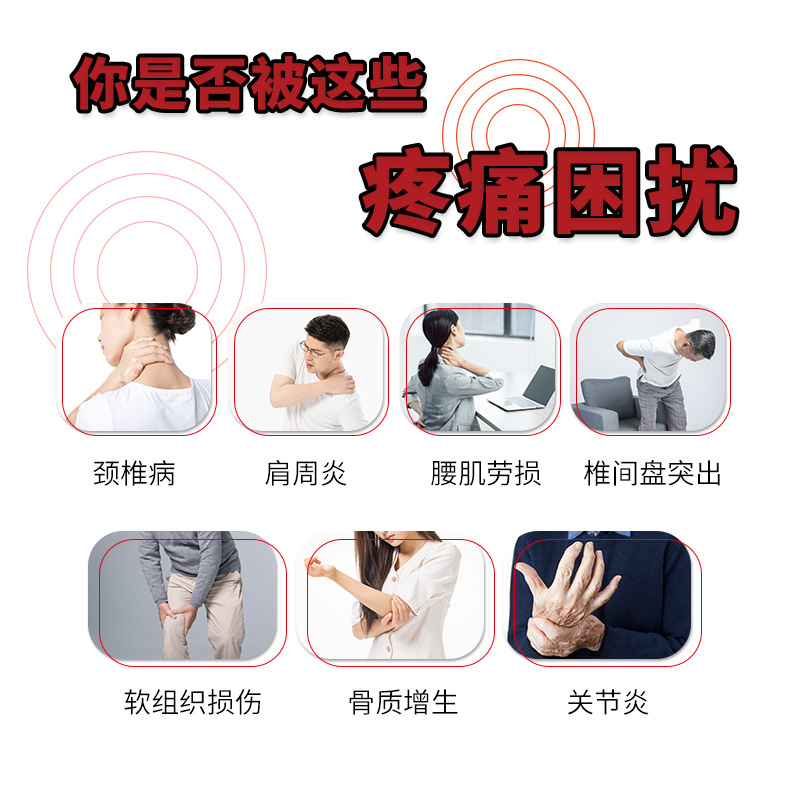 你是否被这些
疼痛困扰

颈椎病
肩周炎
腰肌劳损
椎间盘突出

软组织损伤
骨质增生
关节炎