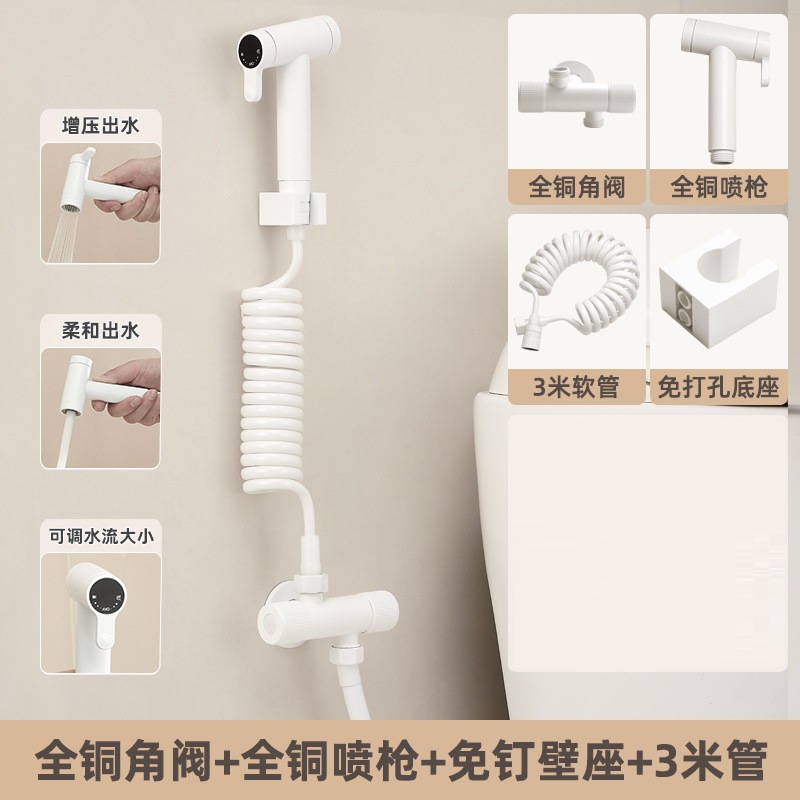 增压出水

柔和出水

可调水流大小

全铜角阀

全铜喷枪

3米软管

免打孔底座

全铜角阀+全铜喷枪+免钉壁座+3米管