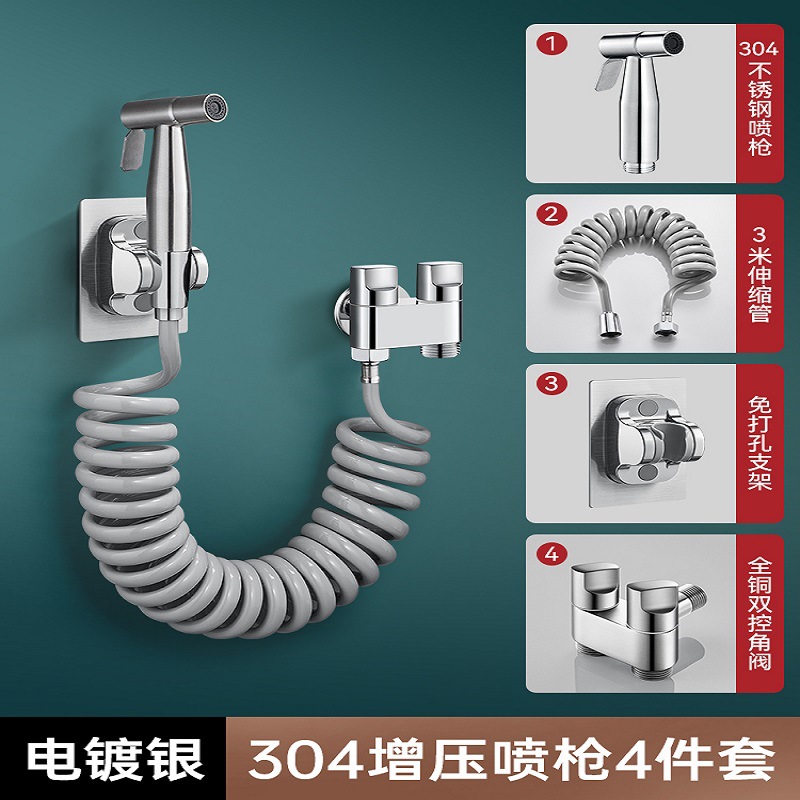 1
304不锈钢喷枪

2
3米伸缩管

3
免打孔支架

4
全铜双控角阀

电镀银
304增压喷枪4件套