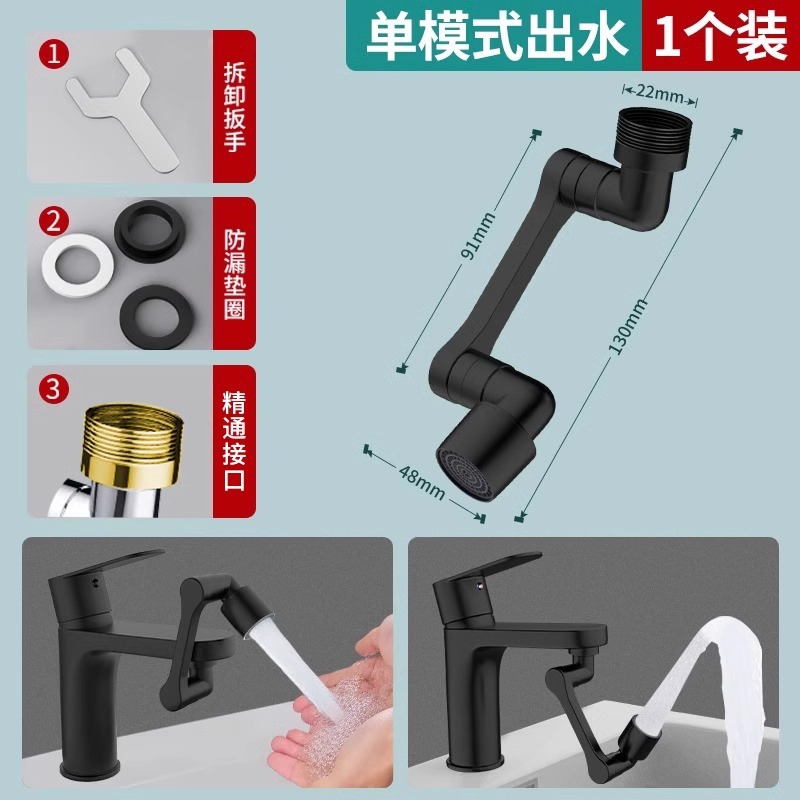 单模式出水 1个装

1 拆卸扳手

2 防漏垫圈

3 精通接口

22mm

91mm

130mm

48mm