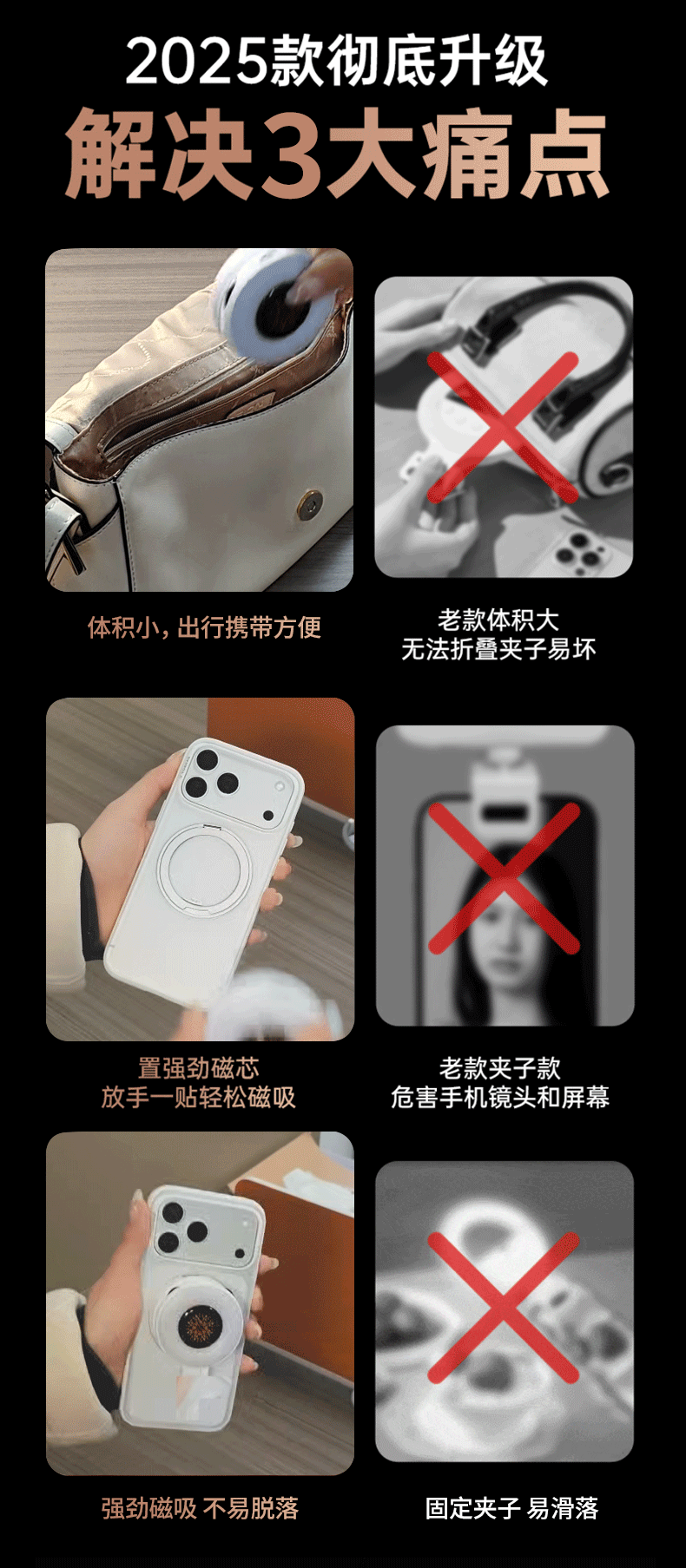 2025款彻底升级
解决3大痛点

体积小，出行携带方便

老款体积大
无法折叠夹子易坏

置强劲磁芯
放手一贴轻松磁吸

老款夹子款
危害手机镜头和屏幕

强劲磁吸 不易脱落

固定夹子 易滑落