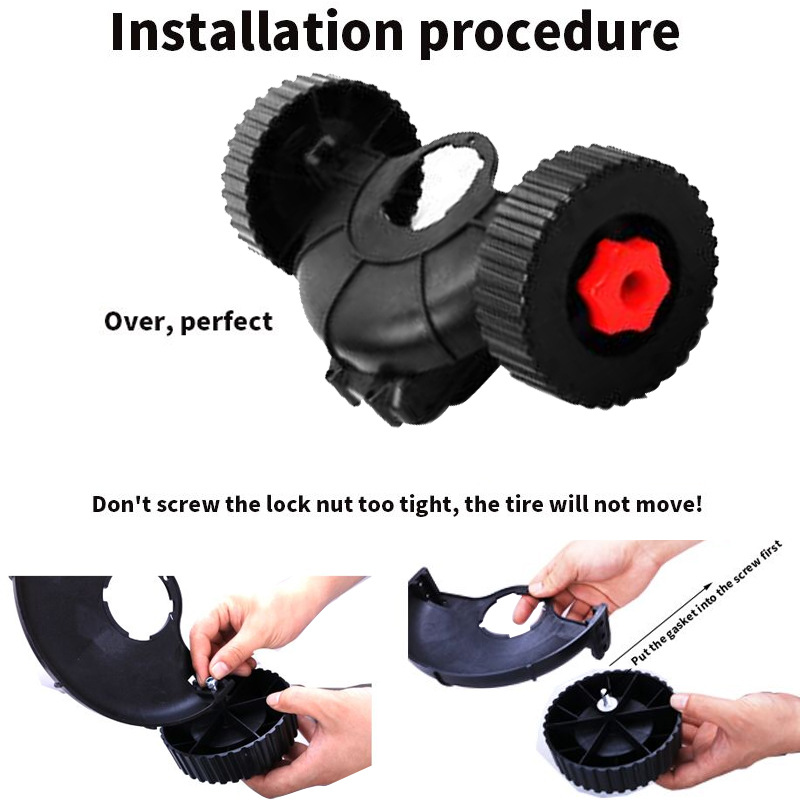 Installation procedure

Over, perfect

Don't screw the lock nut too tight, the tire will not move!

Put the gasket into the screw first