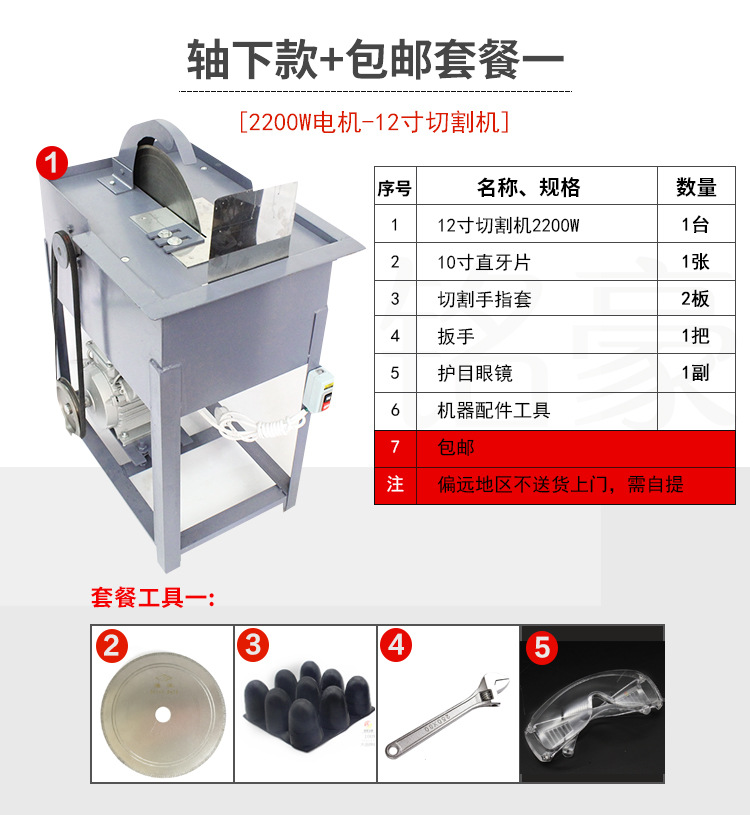 轴下款+包邮套餐一

[2200W电机-12寸切割机]

1

| 序号 | 名称、规格 | 数量 |
|---|---|---|
| 1 | 12寸切割机2200W | 1台 |
| 2 | 10寸直牙片 | 1张 |
| 3 | 切割手指套 | 2板 |
| 4 | 扳手 | 1把 |
| 5 | 护目眼镜 | 1副 |
| 6 | 机器配件工具 | |
| 7 | 包邮 | |
| 注 | 偏远地区不送货上门，需自提 | |

套餐工具一：

2

3

4

5