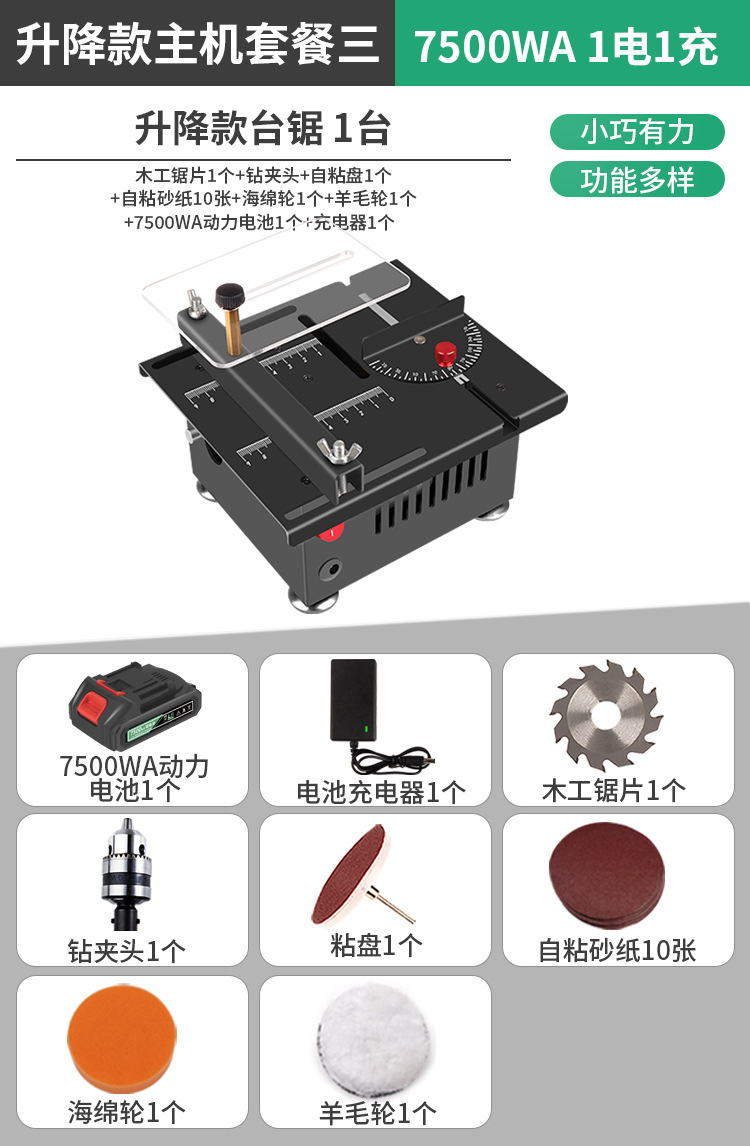 升降款主机套餐三

7500WA 1电1充

升降款台锯 1台

木工锯片1个+钻夹头+自粘盘1个
+自粘砂纸10张+海绵轮1个+羊毛轮1个
+7500WA动力电池1个+充电器1个

小巧有力

功能多样

7500WA动力电池1个

电池充电器1个

木工锯片1个

钻夹头1个

粘盘1个

自粘砂纸10张

海绵轮1个

羊毛轮1个