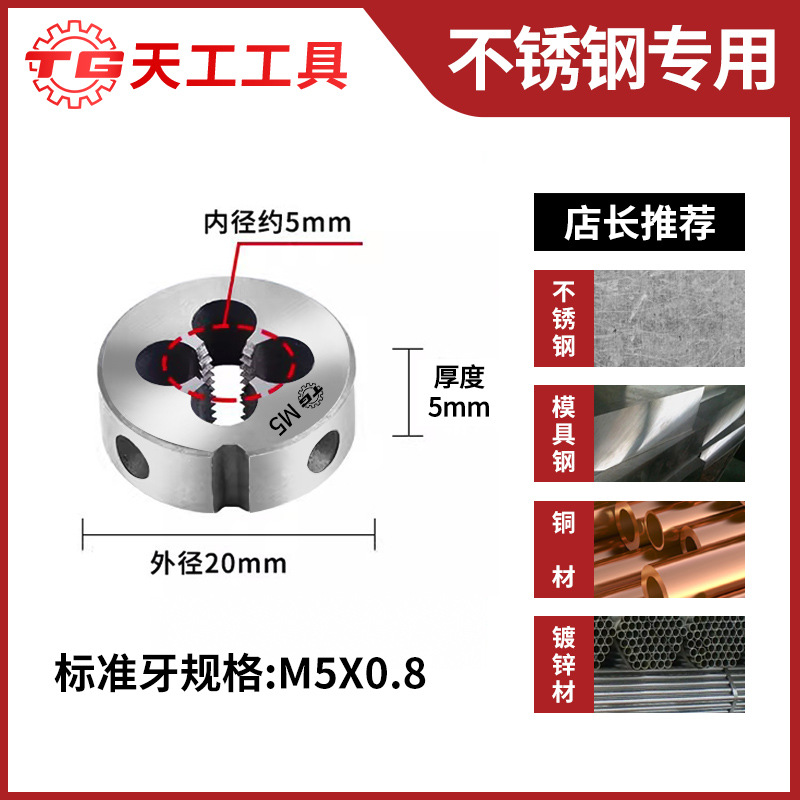 TG 天工工具

不锈钢专用

内径约5mm

厚度
5mm

M5

外径20mm

标准牙规格:M5X0.8

店长推荐

不锈钢

模具钢

铜材

镀锌材