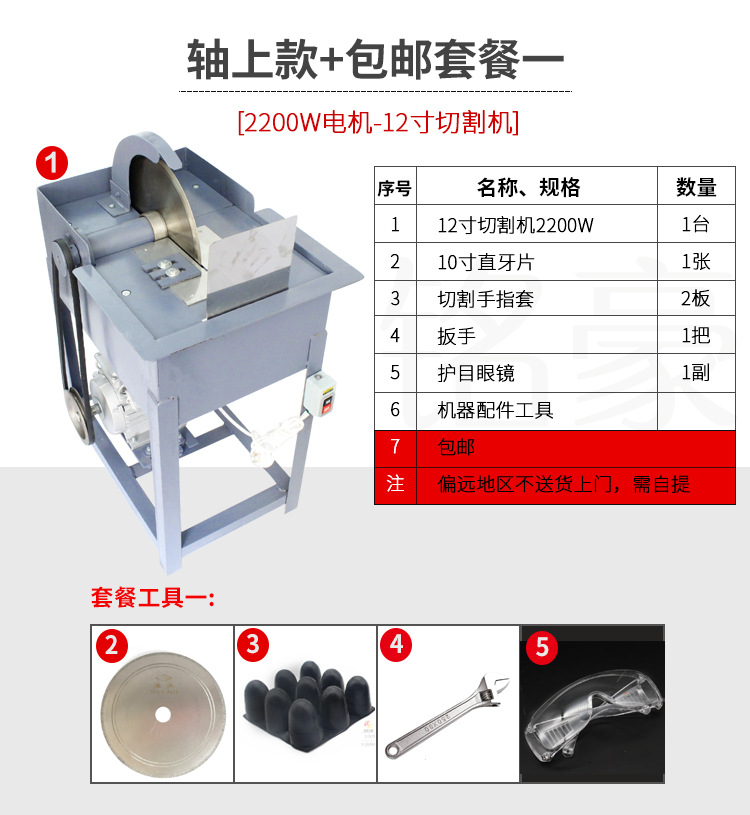 轴上款+包邮套餐一

[2200W电机-12寸切割机]

1

| 序号 | 名称、规格 | 数量 |
|---|---|---|
| 1 | 12寸切割机2200W | 1台 |
| 2 | 10寸直牙片 | 1张 |
| 3 | 切割手指套 | 2板 |
| 4 | 扳手 | 1把 |
| 5 | 护目眼镜 | 1副 |
| 6 | 机器配件工具 | |
| 7 | 包邮 | |
| 注 | 偏远地区不送货上门，需自提 | |

套餐工具一：

2 3 4 5