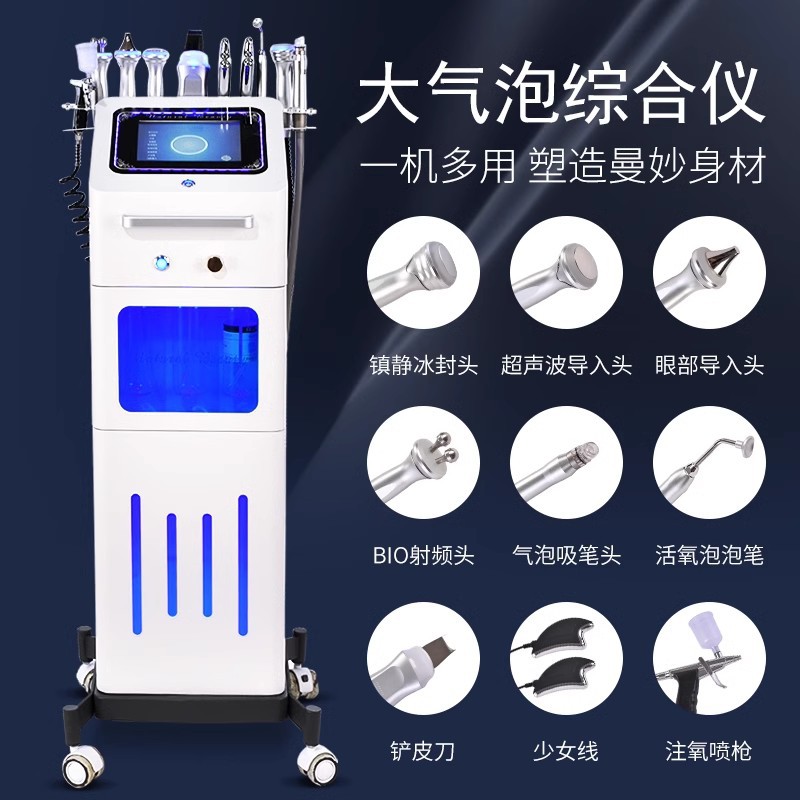 大气泡综合仪

一机多用 塑造曼妙身材

镇静冰封头

超声波导入头

眼部导入头

BIO射频头

气泡吸笔头

活氧泡泡笔

铲皮刀

少女线

注氧喷枪