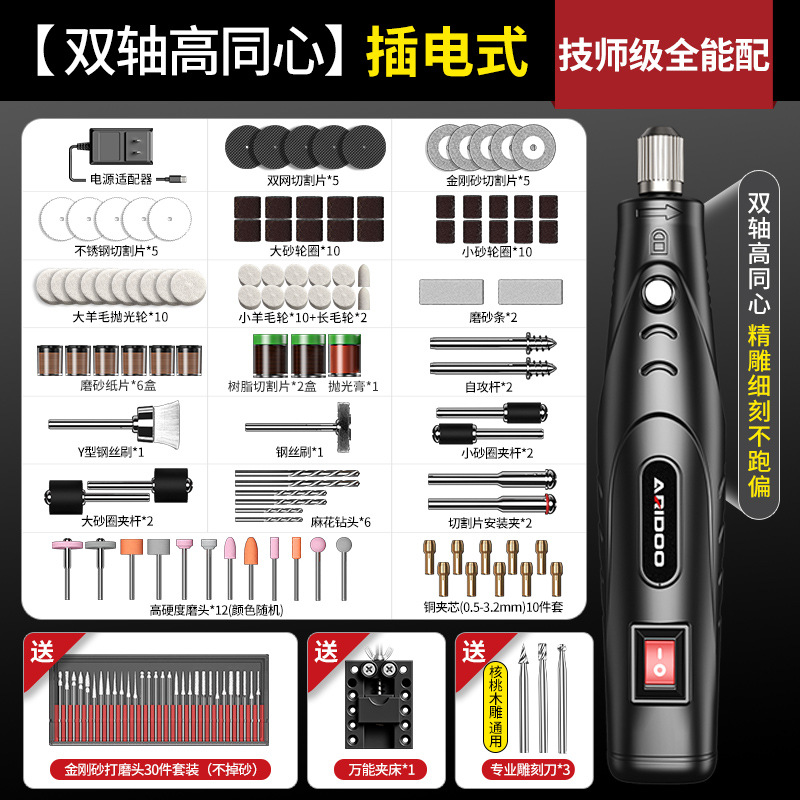 【双轴高同心】插电式

技师级全能配

电源适配器

双网切割片*5

金刚砂切割片*5

不锈钢切割片*5

大砂轮圈*10

小砂轮圈*10

大羊毛抛光轮*10

小羊毛轮*10+长毛轮*2

磨砂条*2

磨砂纸片*6盒

树脂切割片*2盒

抛光膏*1

自攻杆*2

Y型钢丝刷*1

钢丝刷*1

小砂圈夹杆*2

大砂圈夹杆*2

麻花钻头*6

切割片安装夹*2

高硬度磨头*12(颜色随机)

铜夹芯(0.5-3.2mm)10件套

双轴高同心

精雕细刻不跑偏

ARIDOO

送

金刚砂打磨头30件套装（不掉砂）

送

万能夹床*1

送

核桃木雕通用

专业雕刻刀*3