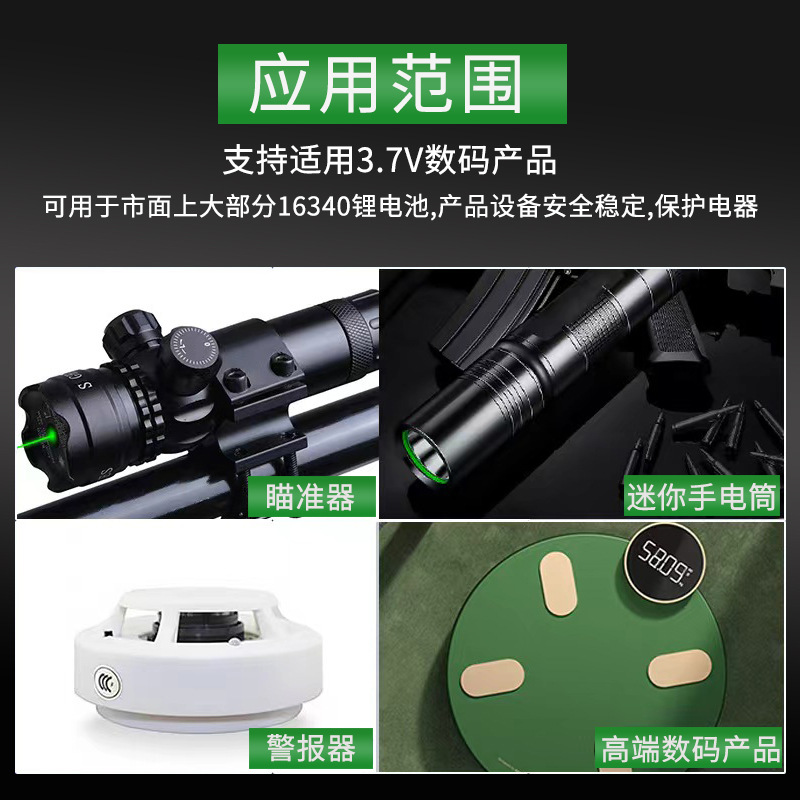 应用范围

支持适用3.7V数码产品

可用于市面上大部分16340锂电池,产品设备安全稳定,保护电器

瞄准器

迷你手电筒

5809

警报器

高端数码产品