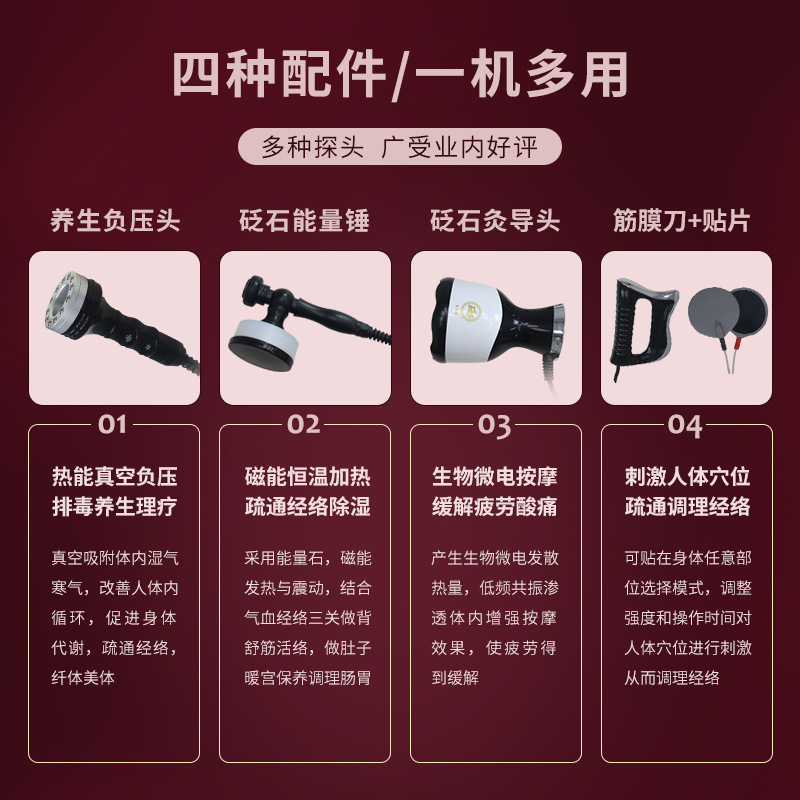 四种配件/一机多用

多种探头 广受业内好评

养生负压头

01

热能真空负压
排毒养生理疗

真空吸附体内湿气寒气，改善人体内循环，促进身体代谢，疏通经络，纤体美体

砭石能量锤

02

磁能恒温加热
疏通经络除湿

采用能量石，磁能发热与震动，结合气血经络三关做背舒筋活络，做肚子暖宫保养调理肠胃

砭石灸导头

03

生物微电按摩
缓解疲劳酸痛

产生生物微电发散热量，低频共振渗透体内增强按摩效果，使疲劳得到缓解

筋膜刀+贴片

04

刺激人体穴位
疏通调理经络

可贴在身体任意部位选择模式，调整强度和操作时间对人体穴位进行刺激从而调理经络