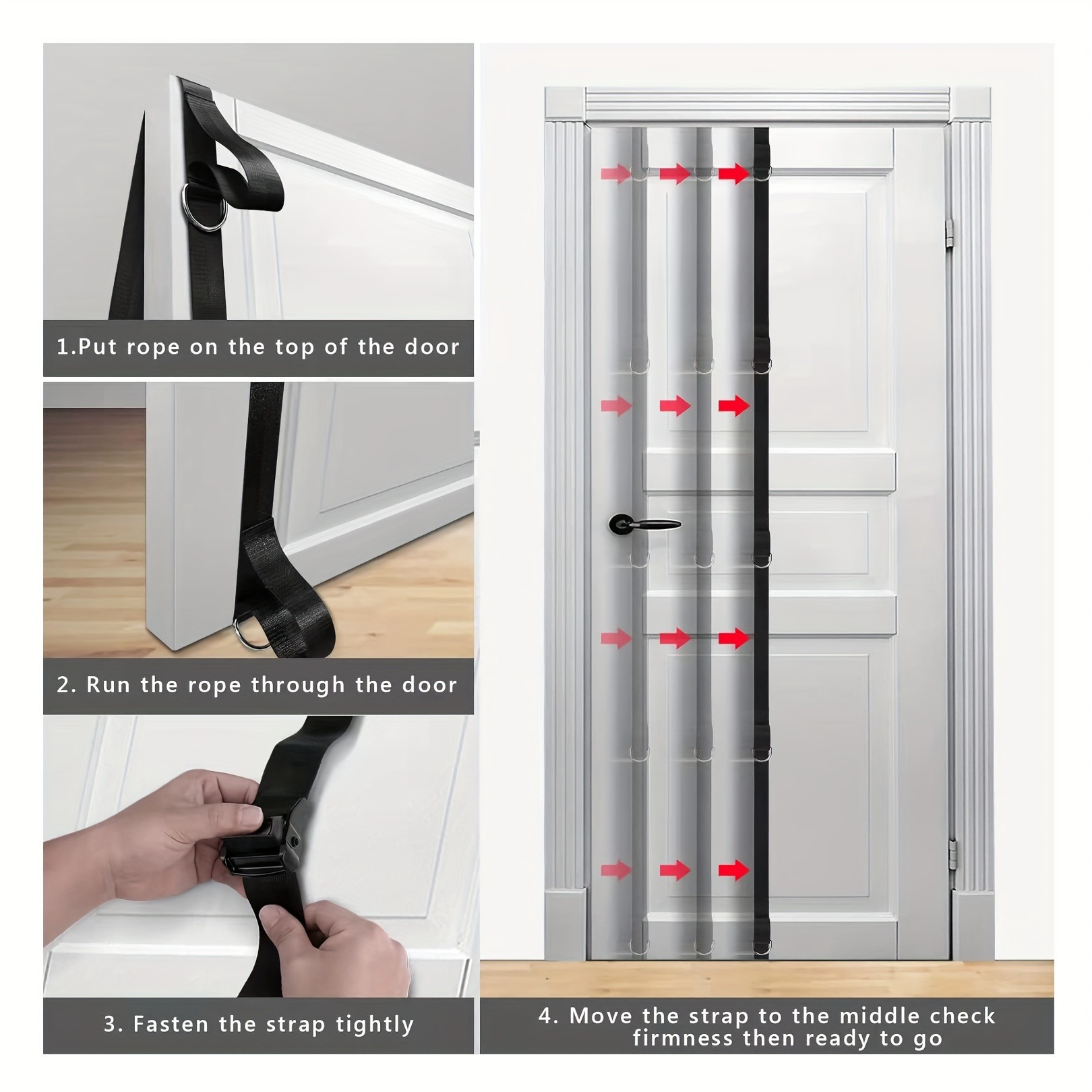 1.Put rope on the top of the door

2. Run the rope through the door

3. Fasten the strap tightly

4. Move the strap to the middle check firmness then ready to go