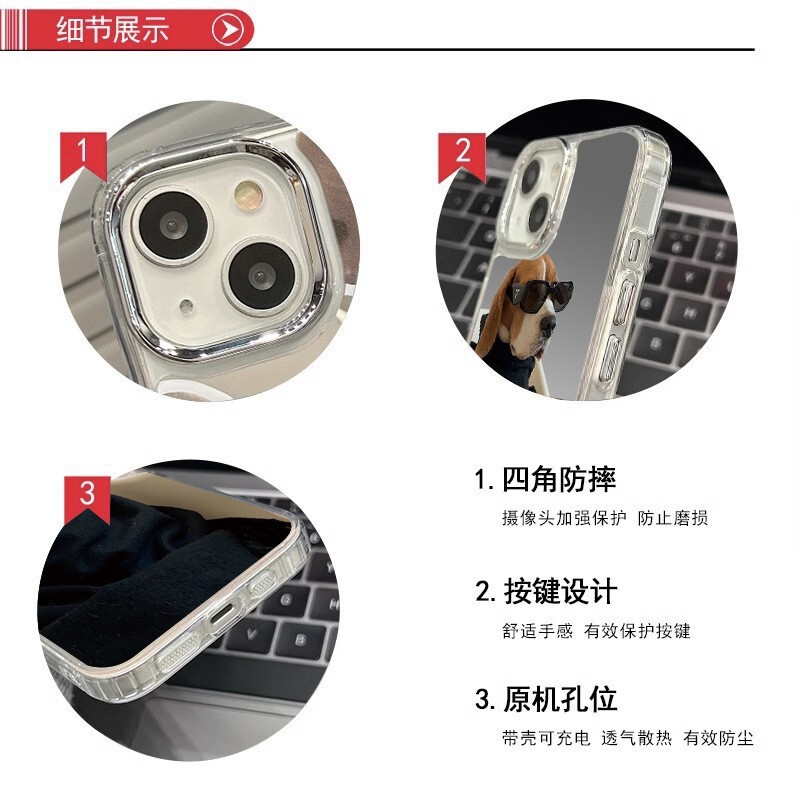 细节展示

1

2

3

1. 四角防摔
摄像头加强保护 防止磨损

2. 按键设计
舒适手感 有效保护按键

3. 原机孔位
带壳可充电 透气散热 有效防尘