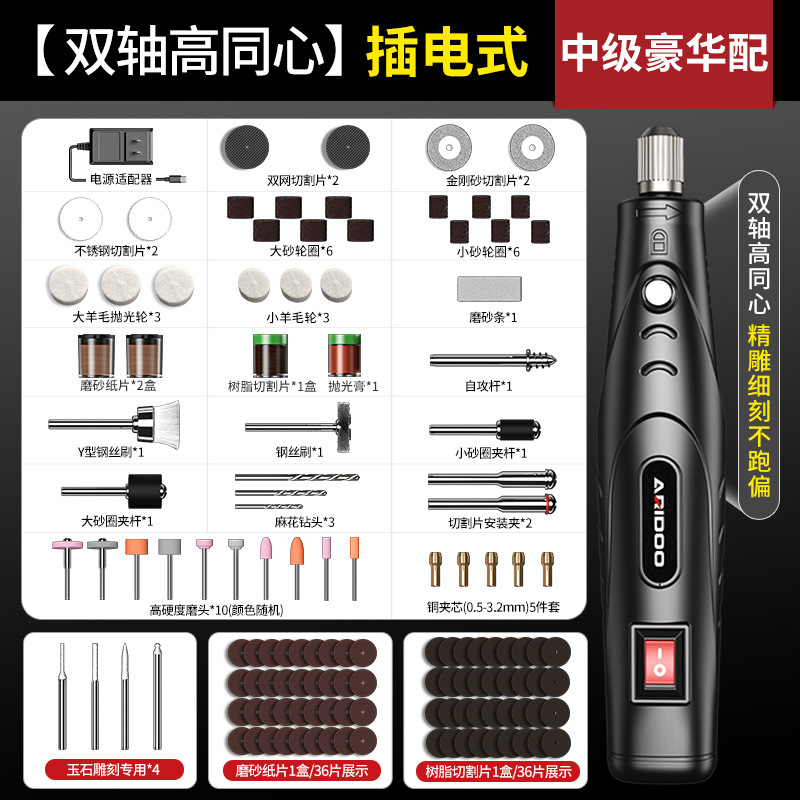 【双轴高同心】插电式 中级豪华配

电源适配器
双网切割片*2
金刚砂切割片*2
不锈钢切割片*2
大砂轮圈*6
小砂轮圈*6
大羊毛抛光轮*3
小羊毛轮*3
磨砂条*1
磨砂纸片*2盒
树脂切割片*1盒
抛光膏*1
自攻杆*1
Y型钢丝刷*1
钢丝刷*1
小砂圈夹杆*1
大砂圈夹杆*1
麻花钻头*3
切割片安装夹*2
高硬度磨头*10(颜色随机)
铜夹芯(0.5-3.2mm)5件套

玉石雕刻专用*4
磨砂纸片1盒/36片展示
树脂切割片1盒/36片展示

双轴高同心
精雕细刻不跑偏

ARIDOO