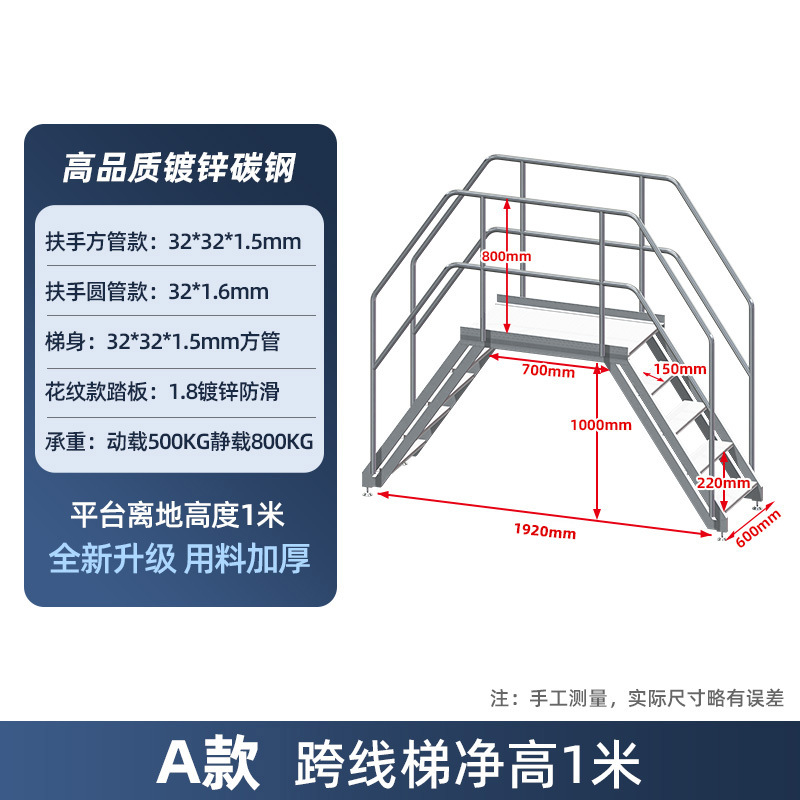 高品质镀锌碳钢

扶手方管款：32*32*1.5mm

扶手圆管款：32*1.6mm

梯身：32*32*1.5mm方管

花纹款踏板：1.8镀锌防滑

承重：动载500KG静载800KG

平台离地高度1米
全新升级 用料加厚

800mm
700mm
150mm
1000mm
220mm
1920mm
600mm

注：手工测量，实际尺寸略有误差

A款 跨线梯净高1米