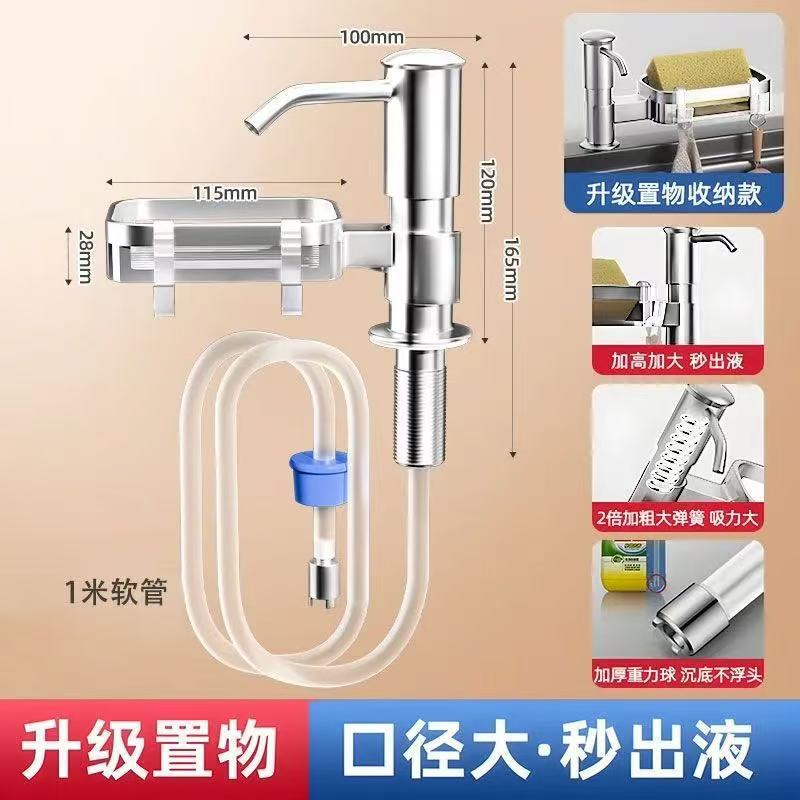 100mm

115mm

28mm

120mm

165mm

1米软管

升级置物收纳款

加高加大 秒出液

2倍加粗大弹簧 吸力大

加厚重力球 沉底不浮头

升级置物

口径大·秒出液