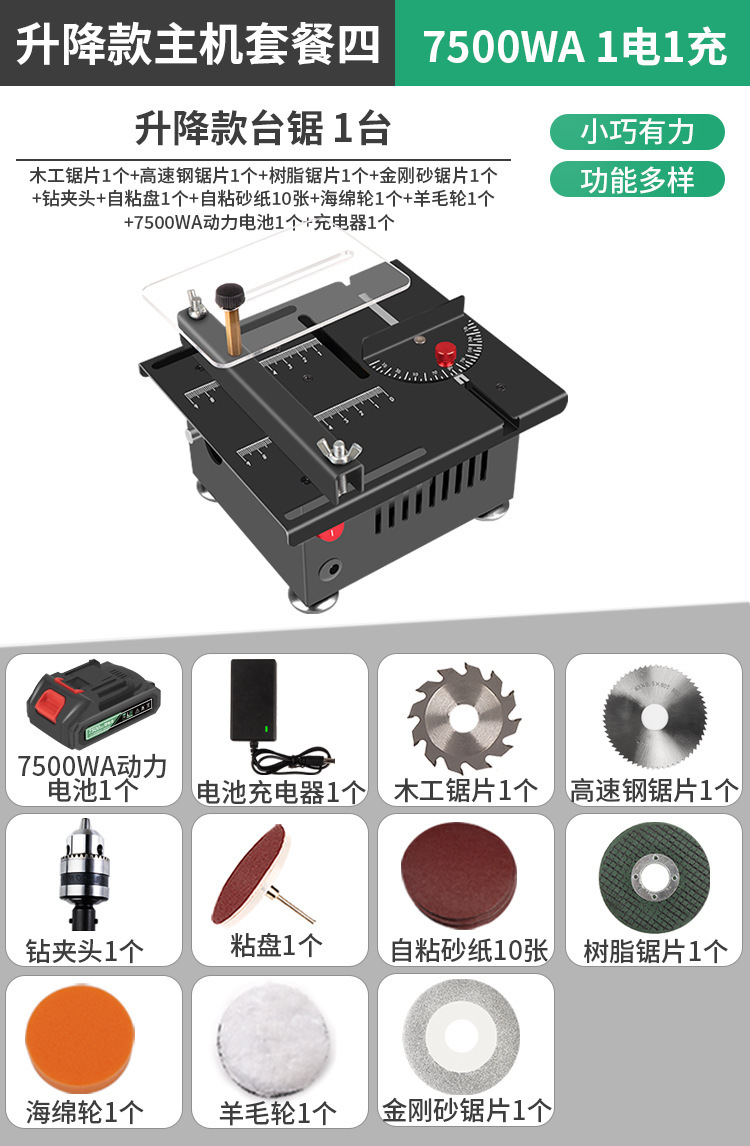 升降款主机套餐四

7500WA 1电1充

升降款台锯 1台

小巧有力

功能多样

木工锯片1个+高速钢锯片1个+树脂锯片1个+金刚砂锯片1个+钻夹头+自粘盘1个+自粘砂纸10张+海绵轮1个+羊毛轮1个+7500WA动力电池1个+充电器1个

7500WA动力电池1个

电池充电器1个

木工锯片1个

高速钢锯片1个

钻夹头1个

粘盘1个

自粘砂纸10张

树脂锯片1个

海绵轮1个

羊毛轮1个

金刚砂锯片1个