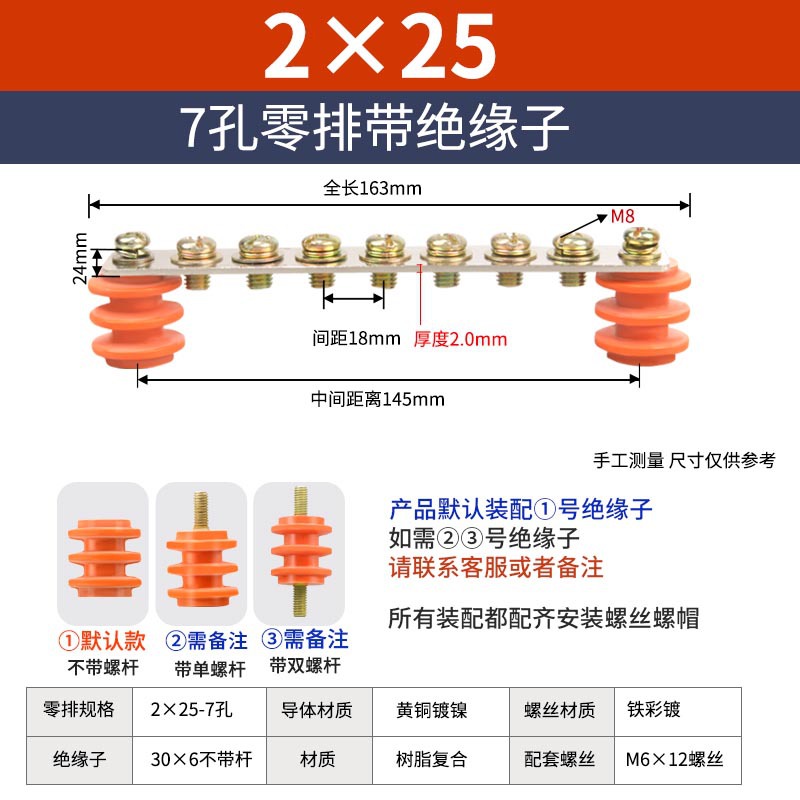 2×25

7孔零排带绝缘子

全长163mm

M8

24mm

间距18mm

厚度2.0mm

中间距离145mm

手工测量 尺寸仅供参考

①默认款
不带螺杆

②需备注
带单螺杆

③需备注
带双螺杆

产品默认装配①号绝缘子
如需②③号绝缘子
请联系客服或者备注

所有装配都配齐安装螺丝螺帽

| 零排规格 | 2×25-7孔 | 导体材质 | 黄铜镀镍 | 螺丝材质 | 铁彩镀 |
|---|---|---|---|---|---|
| 绝缘子 | 30×6不带杆 | 材质 | 树脂复合 | 配套螺丝 | M6×12螺丝 |