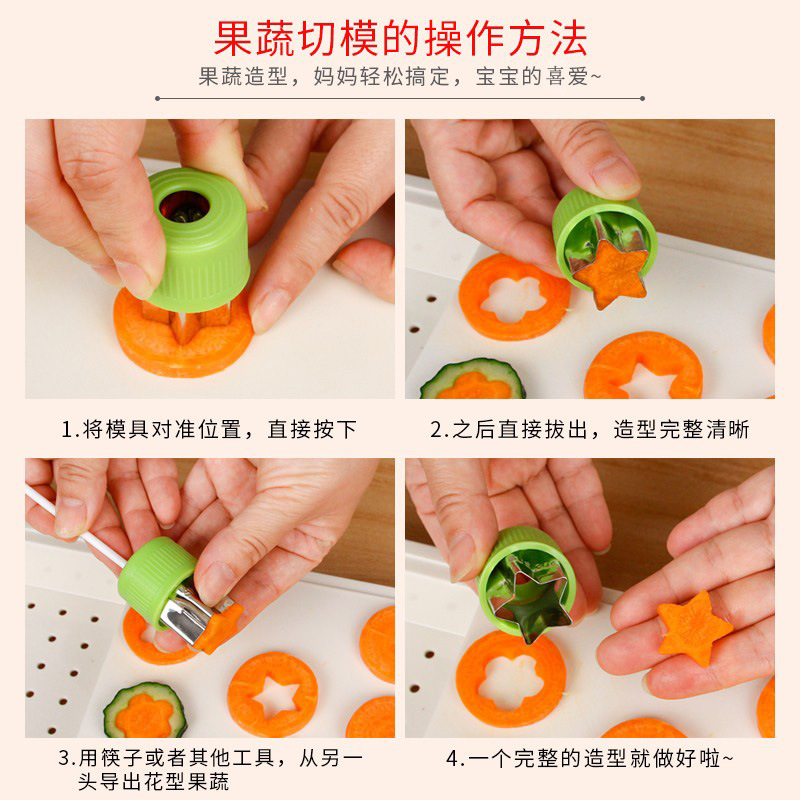 果蔬切模的操作方法

果蔬造型，妈妈轻松搞定，宝宝的喜爱~

1.将模具对准位置，直接按下

2.之后直接拔出，造型完整清晰

3.用筷子或者其他工具，从另一头导出花型果蔬

4.一个完整的造型就做好啦~