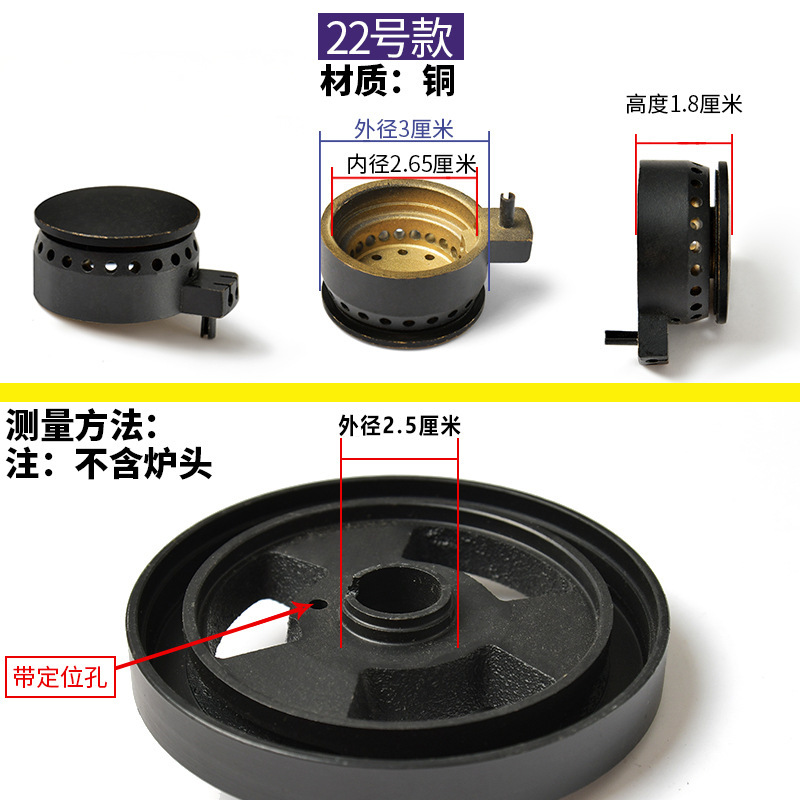 22号款
材质：铜

外径3厘米
内径2.65厘米

高度1.8厘米

测量方法：
注：不含炉头

外径2.5厘米

带定位孔