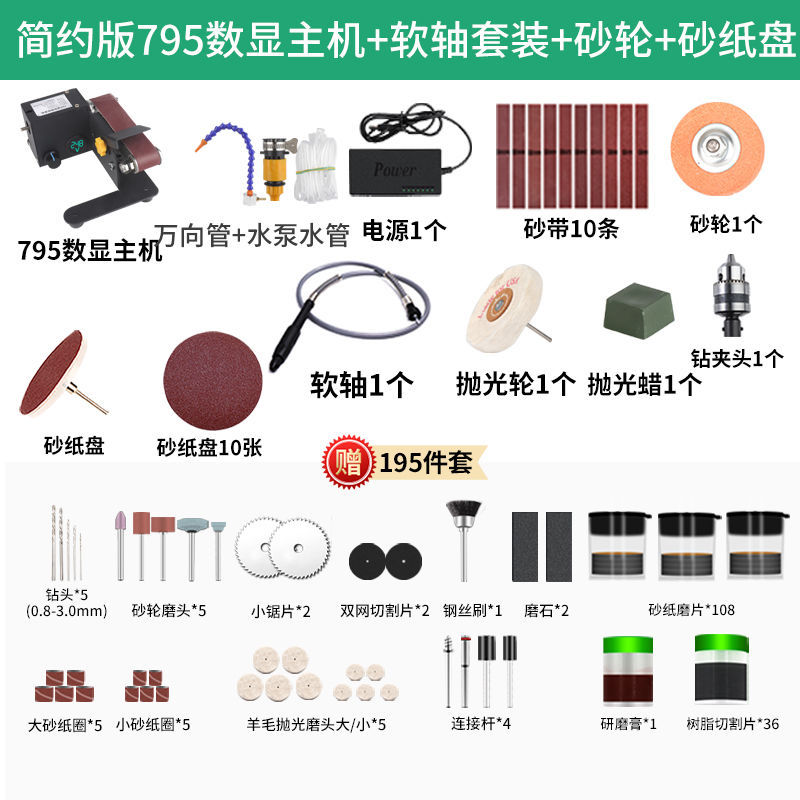 简约版795数显主机+软轴套装+砂轮+砂纸盘

795数显主机

万向管+水泵水管

Power

电源1个

砂带10条

砂轮1个

砂纸盘

砂纸盘10张

软轴1个

抛光轮1个

抛光蜡1个

钻夹头1个

赠 195件套

钻头*5 (0.8-3.0mm)

砂轮磨头*5

小锯片*2

双网切割片*2

钢丝刷*1

磨石*2

砂纸磨片*108

大砂纸圈*5

小砂纸圈*5

羊毛抛光磨头大/小*5

连接杆*4

研磨膏*1

树脂切割片*36