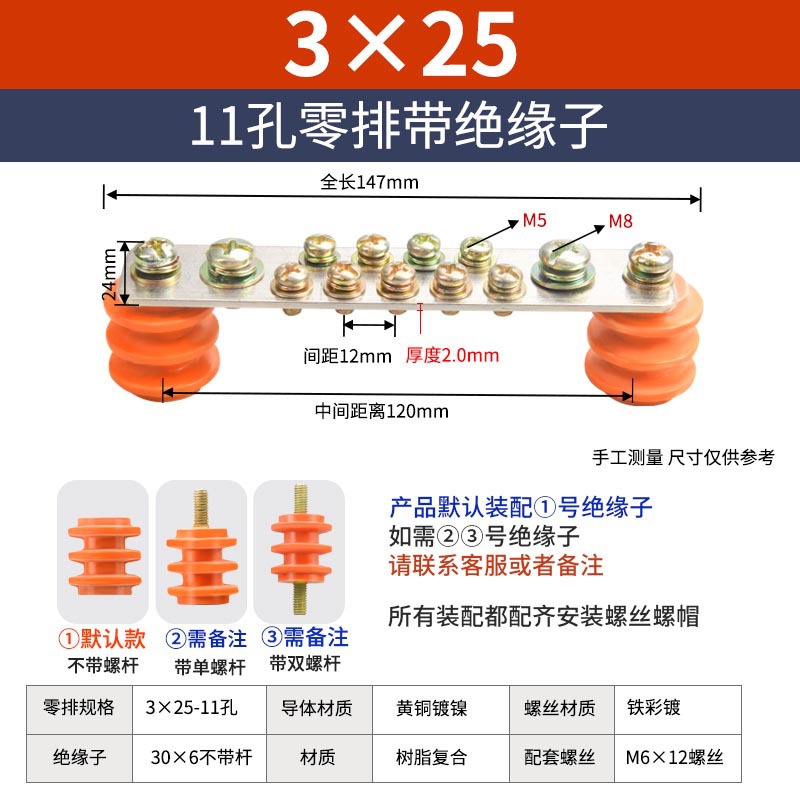 3×25

11孔零排带绝缘子

全长147mm

M5

M8

24mm

间距12mm

厚度2.0mm

中间距离120mm

手工测量 尺寸仅供参考

①默认款
不带螺杆

②需备注
带单螺杆

③需备注
带双螺杆

产品默认装配①号绝缘子
如需②③号绝缘子
请联系客服或者备注

所有装配都配齐安装螺丝螺帽

| 零排规格 | 3×25-11孔 | 导体材质 | 黄铜镀镍 | 螺丝材质 | 铁彩镀 |
|---|---|---|---|---|---|
| 绝缘子 | 30×6不带杆 | 材质 | 树脂复合 | 配套螺丝 | M6×12螺丝 |